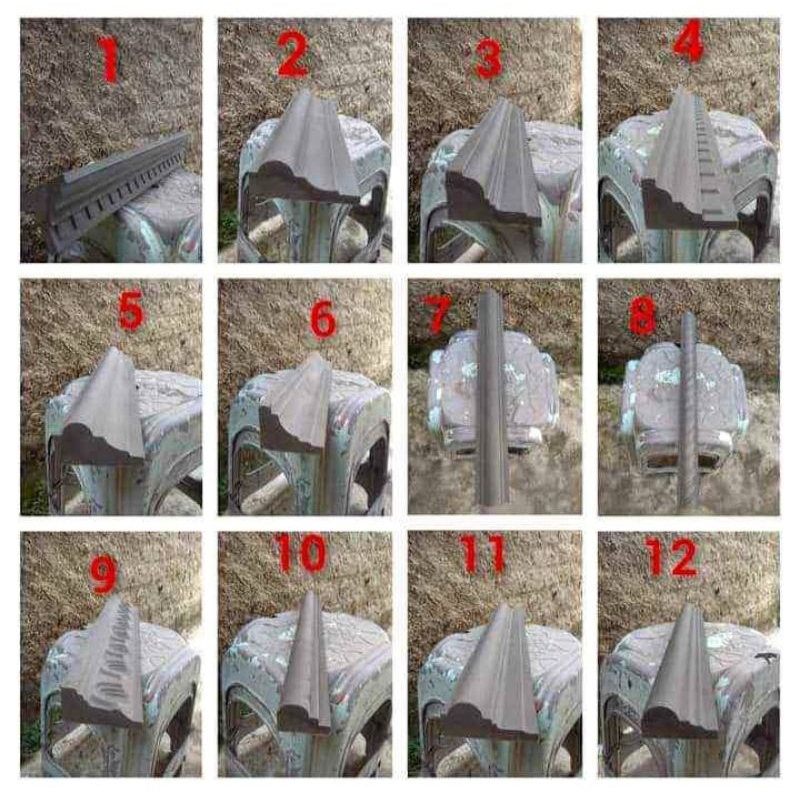 1

2

3

4

5

6

7

8

9

10

11

12