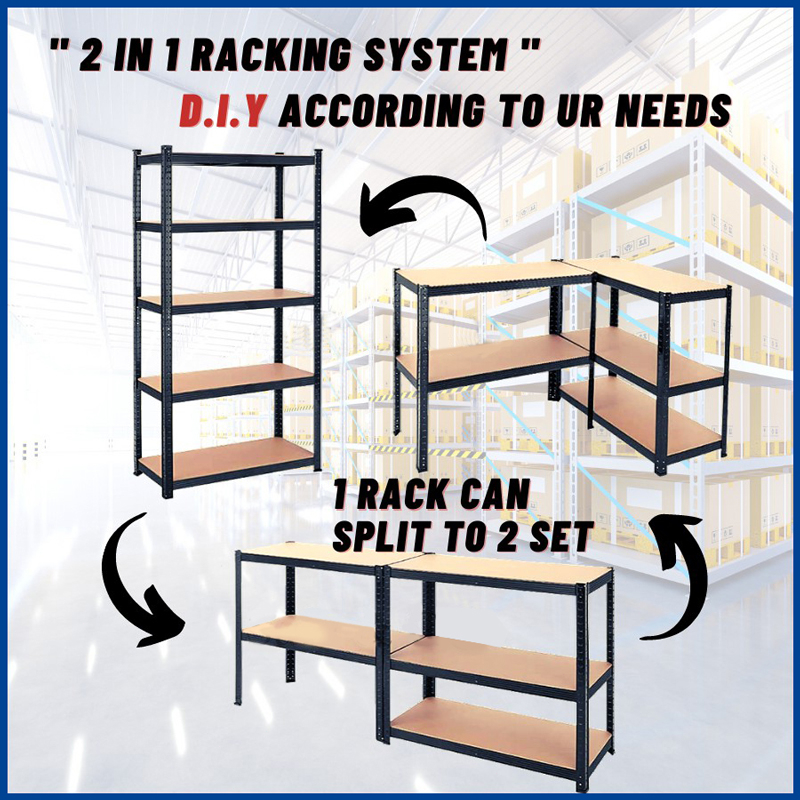 " 2 IN 1 RACKING SYSTEM "
D.I.Y ACCORDING TO UR NEEDS

1 RACK CAN SPLIT TO 2 SET