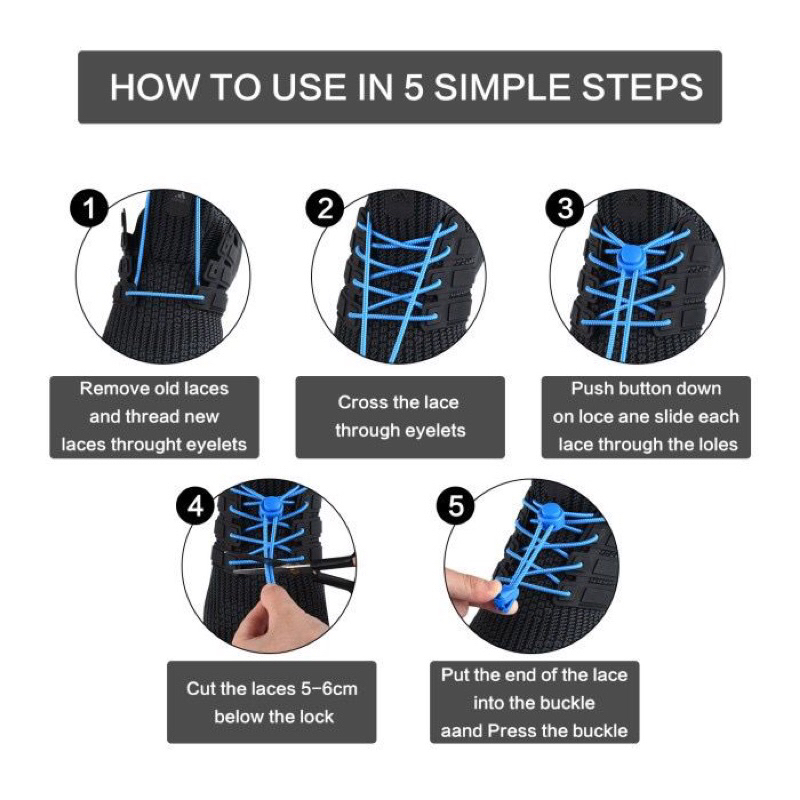 HOW TO USE IN 5 SIMPLE STEPS

1

Remove old laces and thread new laces throught eyelets

2

Cross the lace through eyelets

3

Push button down on loce ane slide each lace through the loles

4

Cut the laces 5-6cm below the lock

5

Put the end of the lace into the buckle aand Press the buckle