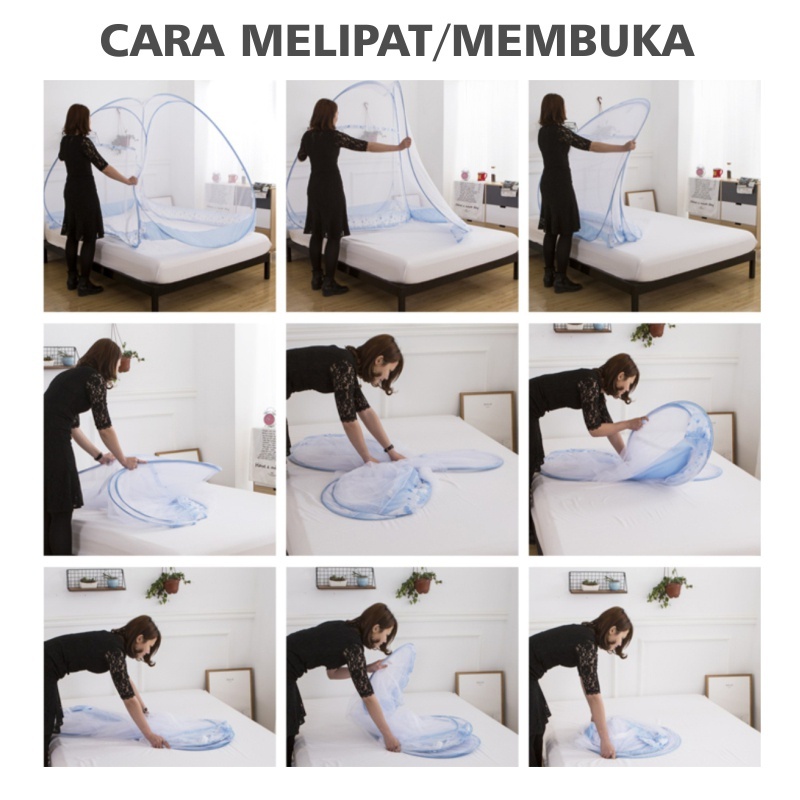 CARA MELIPAT/MEMBUKA