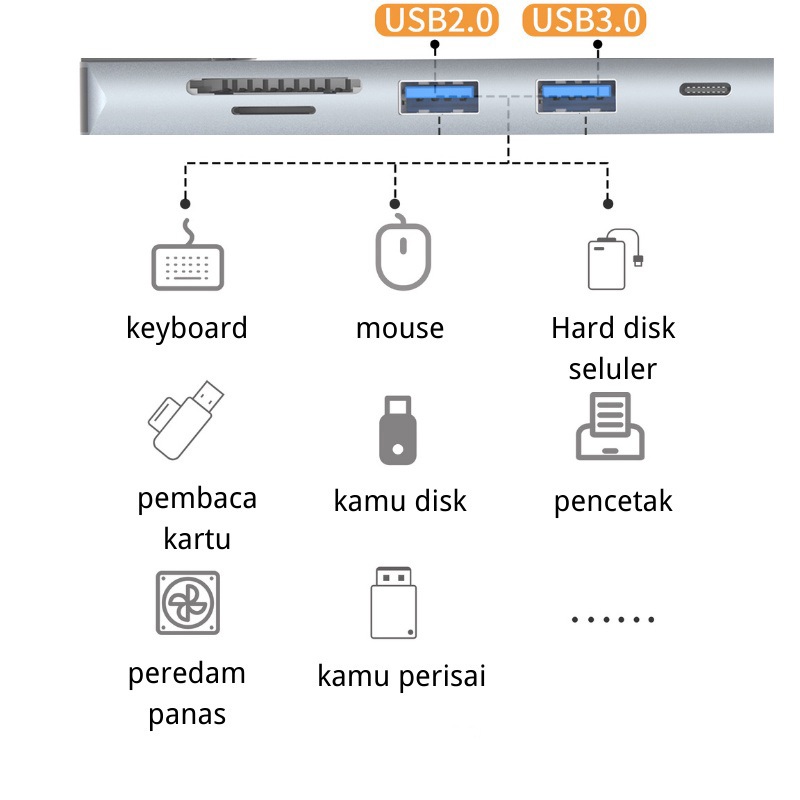 USB2.0
USB3.0

keyboard

mouse

Hard disk seluler

pembaca kartu

kamu disk

pencetak

peredam panas

kamu perisai

......