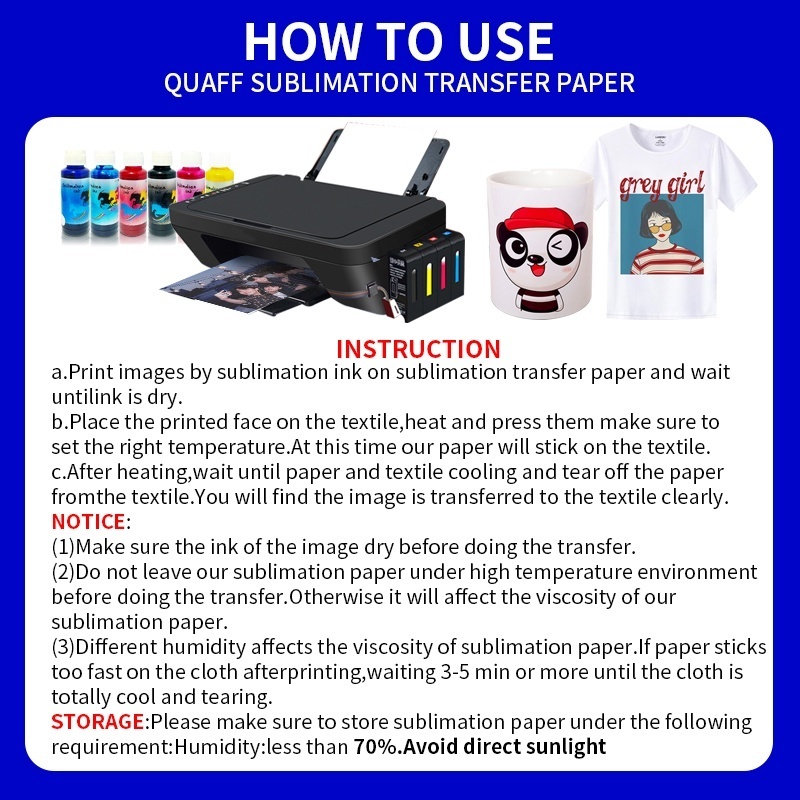 HOW TO USE
QUAFF SUBLIMATION TRANSFER PAPER

grey girl

INSTRUCTION
a.Print images by sublimation ink on sublimation transfer paper and wait untilink is dry.
b.Place the printed face on the textile,heat and press them make sure to set the right temperature.At this time our paper will stick on the textile.
c.After heating,wait until paper and textile cooling and tear off the paper fromthe textile.You will find the image is transferred to the textile clearly.
NOTICE:
(1)Make sure the ink of the image dry before doing the transfer.
(2)Do not leave our sublimation paper under high temperature environment before doing the transfer.Otherwise it will affect the viscosity of our sublimation paper.
(3)Different humidity affects the viscosity of sublimation paper.If paper sticks too fast on the cloth afterprinting,waiting 3-5 min or more until the cloth is totally cool and tearing.
STORAGE:Please make sure to store sublimation paper under the following requirement:Humidity:less than 70%.Avoid direct sunlight