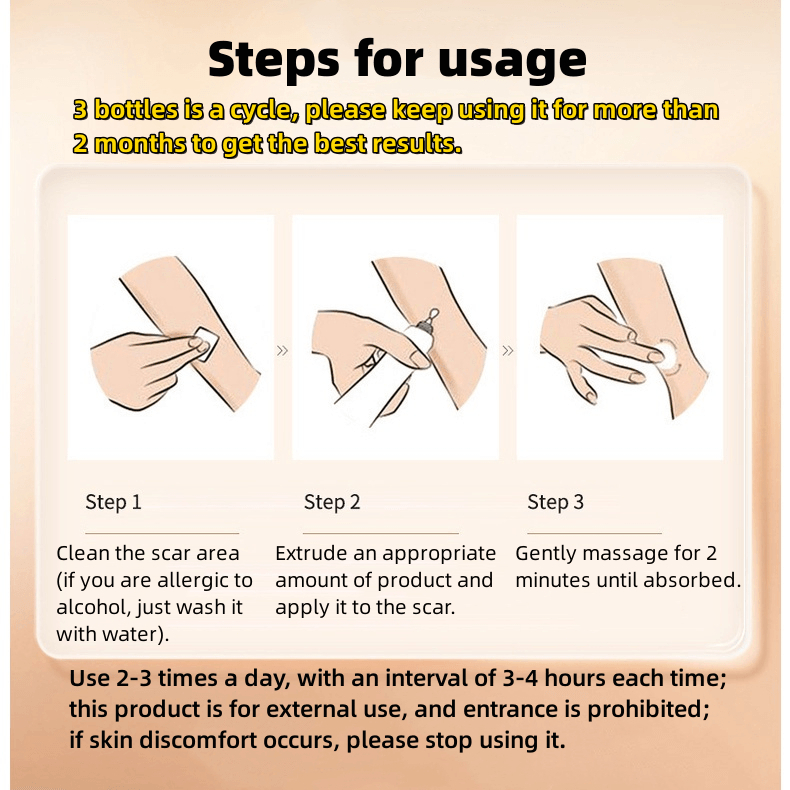 Steps for usage

3 bottles is a cycle, please keep using it for more than 2 months to get the best results.

»

»

Step 1

Clean the scar area (if you are allergic to alcohol, just wash it with water).

Step 2

Extrude an appropriate amount of product and apply it to the scar.

Step 3

Gently massage for 2 minutes until absorbed.

Use 2-3 times a day, with an interval of 3-4 hours each time; this product is for external use, and entrance is prohibited; if skin discomfort occurs, please stop using it.