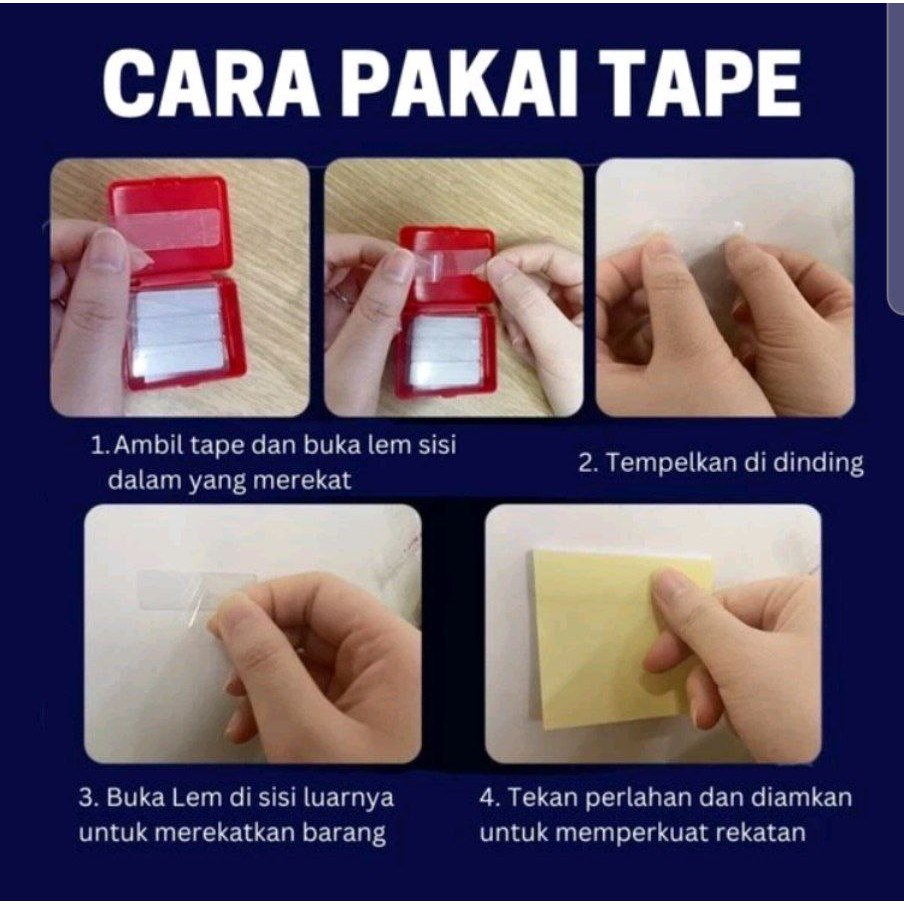 CARA PAKAI TAPE

1. Ambil tape dan buka lem sisi dalam yang merekat

2. Tempelkan di dinding

3. Buka Lem di sisi luarnya untuk merekatkan barang

4. Tekan perlahan dan diamkan untuk memperkuat rekatan