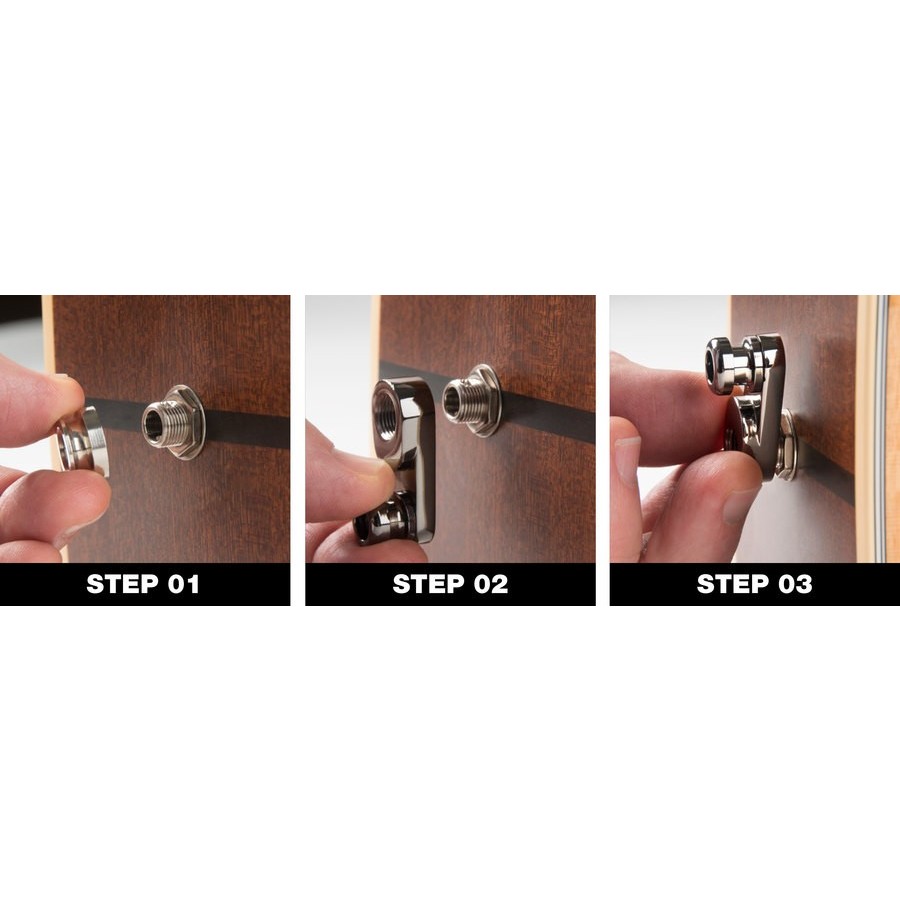 STEP 01

STEP 02

STEP 03