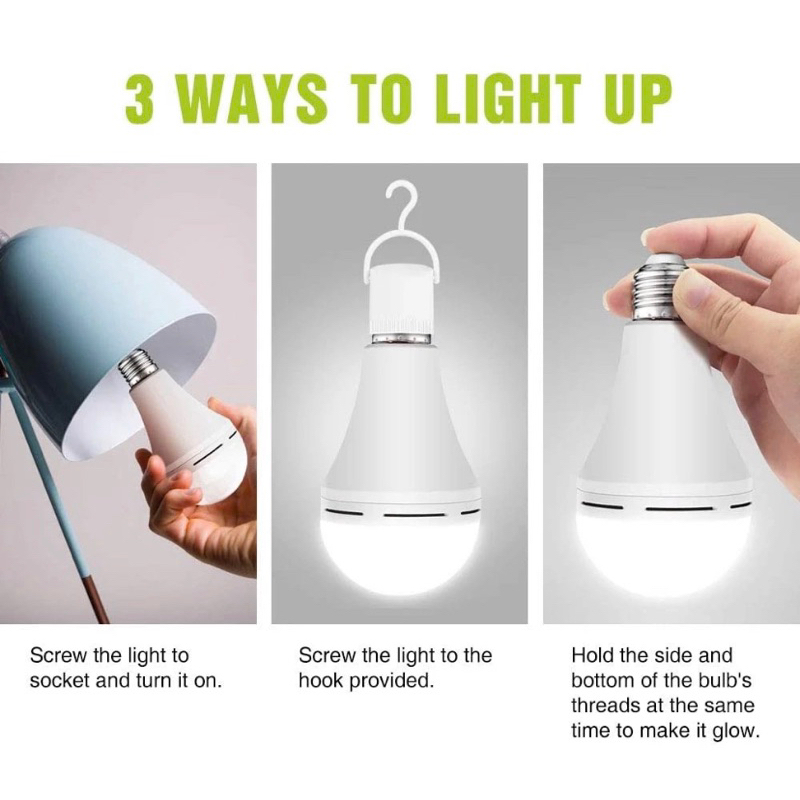 3 WAYS TO LIGHT UP

Screw the light to socket and turn it on.

Screw the light to the hook provided.

Hold the side and bottom of the bulb's threads at the same time to make it glow.