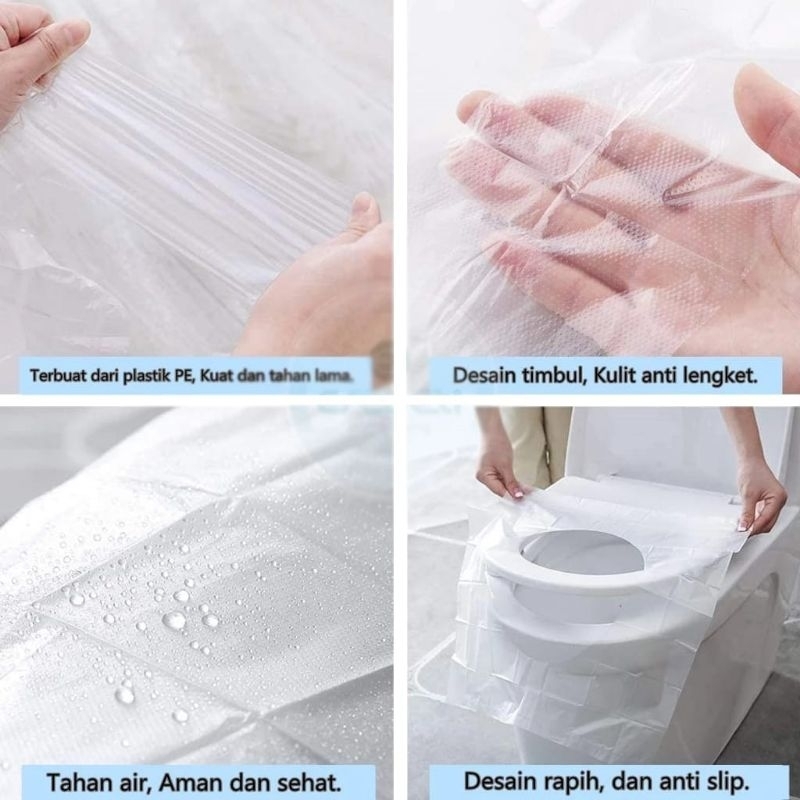 Terbuat dari plastik PE, Kuat dan tahan lama.

Desain timbul, Kulit anti lengket.

Tahan air, Aman dan sehat.

Desain rapih, dan anti slip.