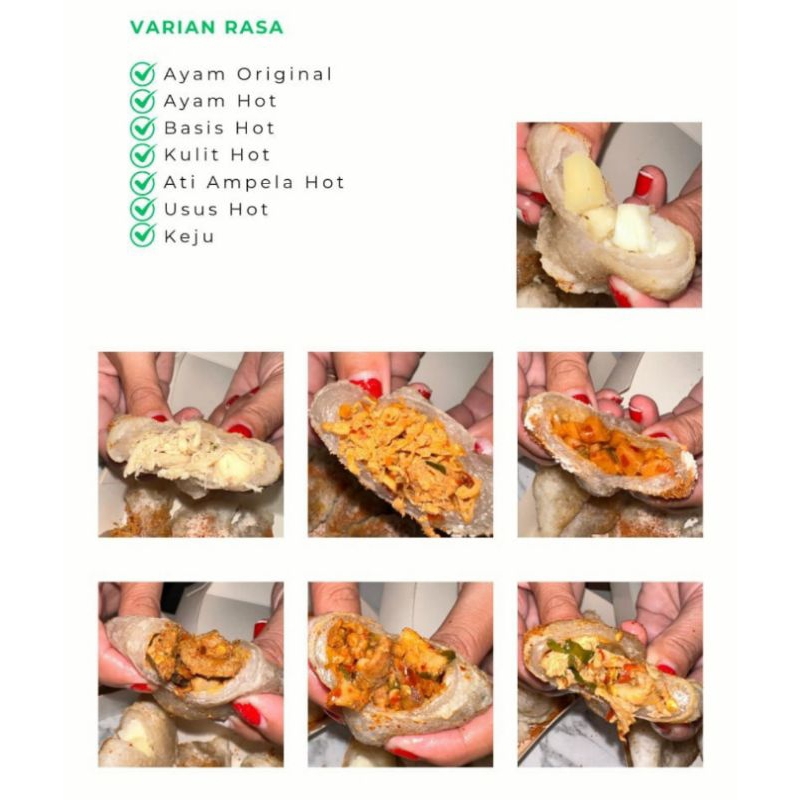 VARIAN RASA

Ayam Original
Ayam Hot
Basis Hot
Kulit Hot
Ati Ampela Hot
Usus Hot
Keju