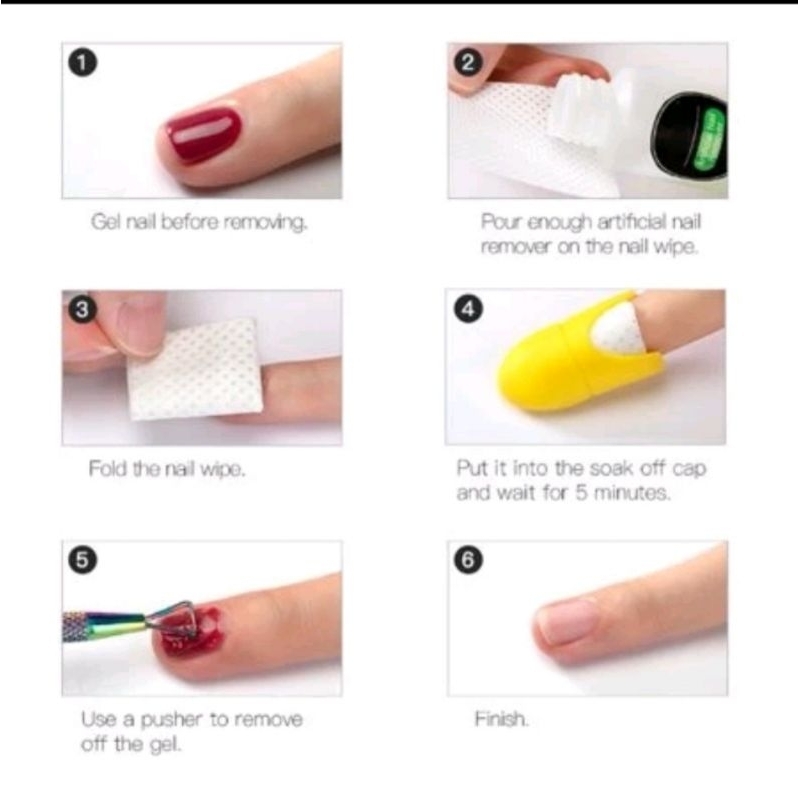 1
Gel nail before removing.

2
Pour enough artificial nail remover on the nail wipe.

3
Fold the nail wipe.

4
Put it into the soak off cap and wait for 5 minutes.

5
Use a pusher to remove off the gel.

6
Finish.