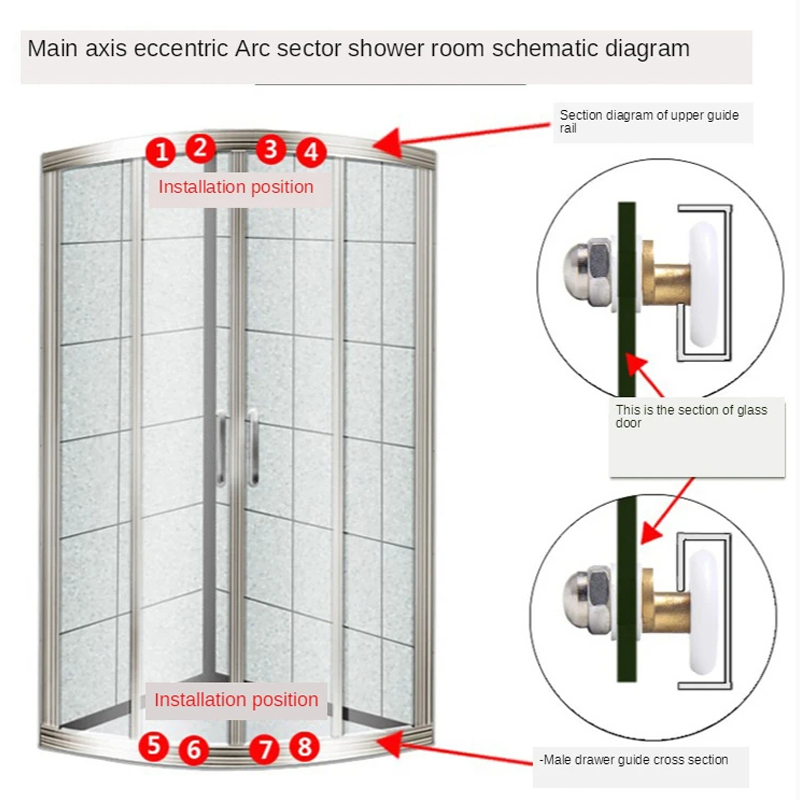 Main axis eccentric Arc sector shower room schematic diagram

Section diagram of upper guide rail

1 2 3 4

Installation position

This is the section of glass door

Installation position

5 6 7 8

-Male drawer guide cross section