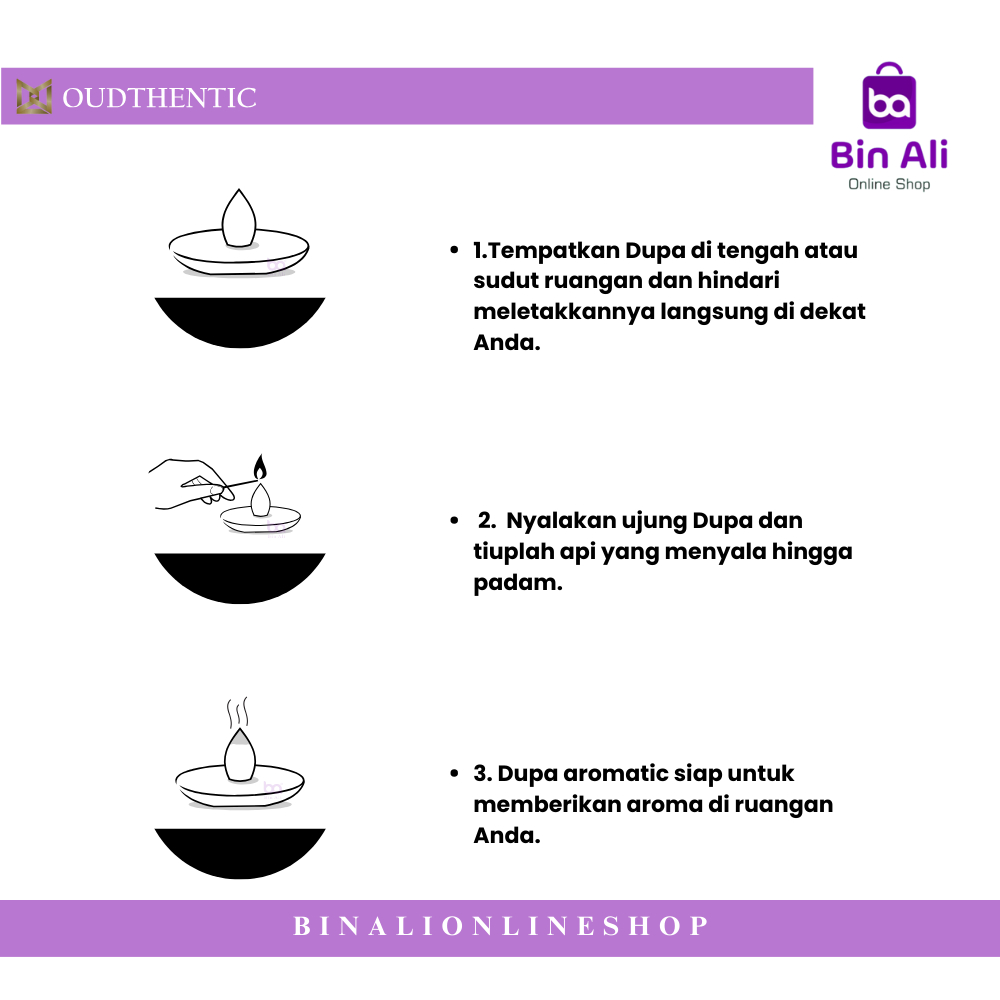 OUDTHENTIC

ba

Bin Ali

Online Shop

• 1.Tempatkan Dupa di tengah atau sudut ruangan dan hindari meletakkannya langsung di dekat Anda.

• 2. Nyalakan ujung Dupa dan tiuplah api yang menyala hingga padam.

• 3. Dupa aromatic siap untuk memberikan aroma di ruangan Anda.

BINALIONLINESHOP