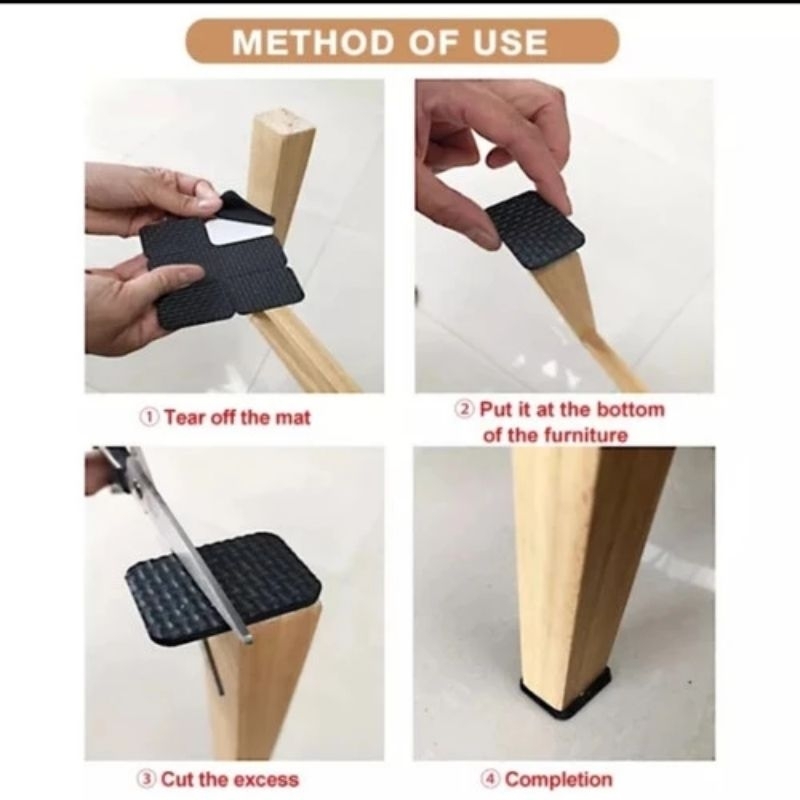 METHOD OF USE

① Tear off the mat

② Put it at the bottom of the furniture

③ Cut the excess

④ Completion