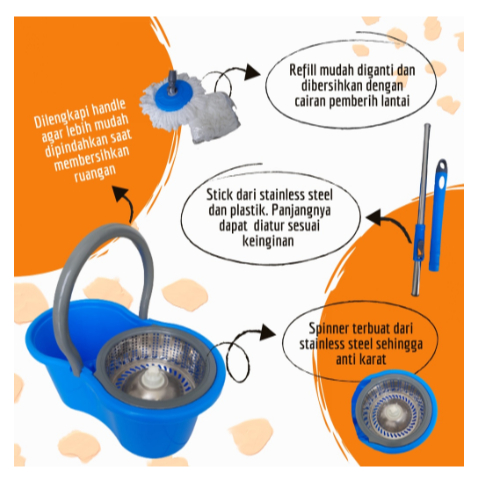 Dilengkapi handle agar lebih mudah dipindahkan saat membersihkan ruangan

Refill mudah diganti dan dibersihkan dengan cairan pemberih lantai

Stick dari stainless steel dan plastik. Panjangnya dapat diatur sesuai keinginan

Spinner terbuat dari stainless steel sehingga anti karat