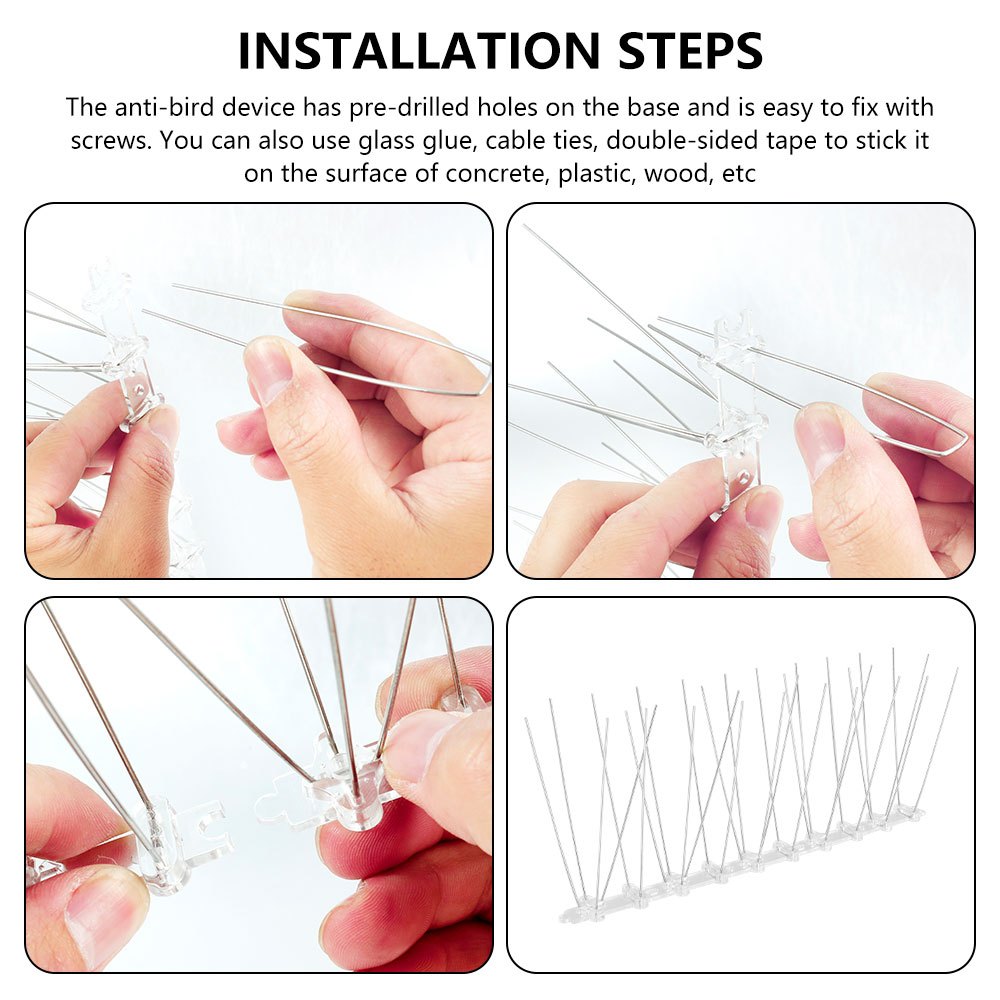 INSTALLATION STEPS

The anti-bird device has pre-drilled holes on the base and is easy to fix with screws. You can also use glass glue, cable ties, double-sided tape to stick it on the surface of concrete, plastic, wood, etc