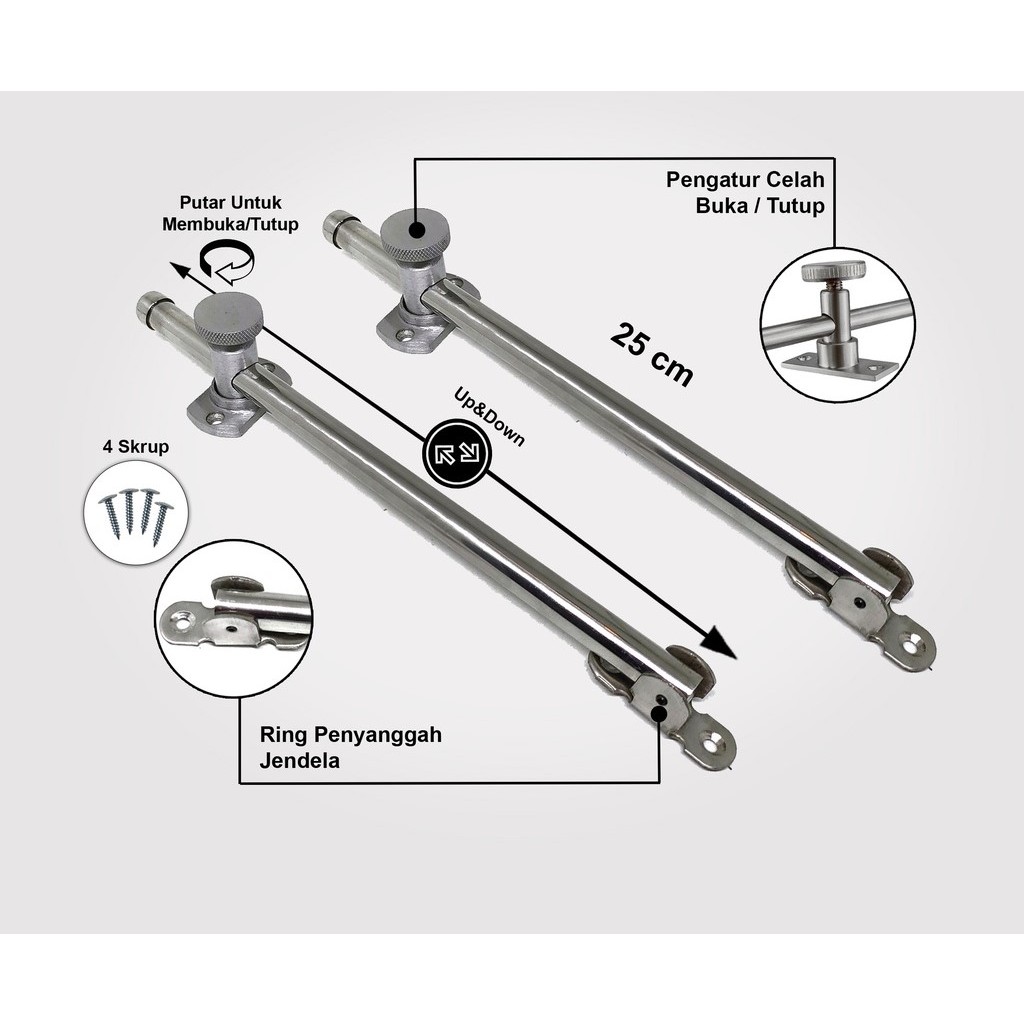 Putar Untuk
Membuka/Tutup

Pengatur Celah
Buka / Tutup

25 cm

Up&Down

4 Skrup

Ring Penyanggah
Jendela