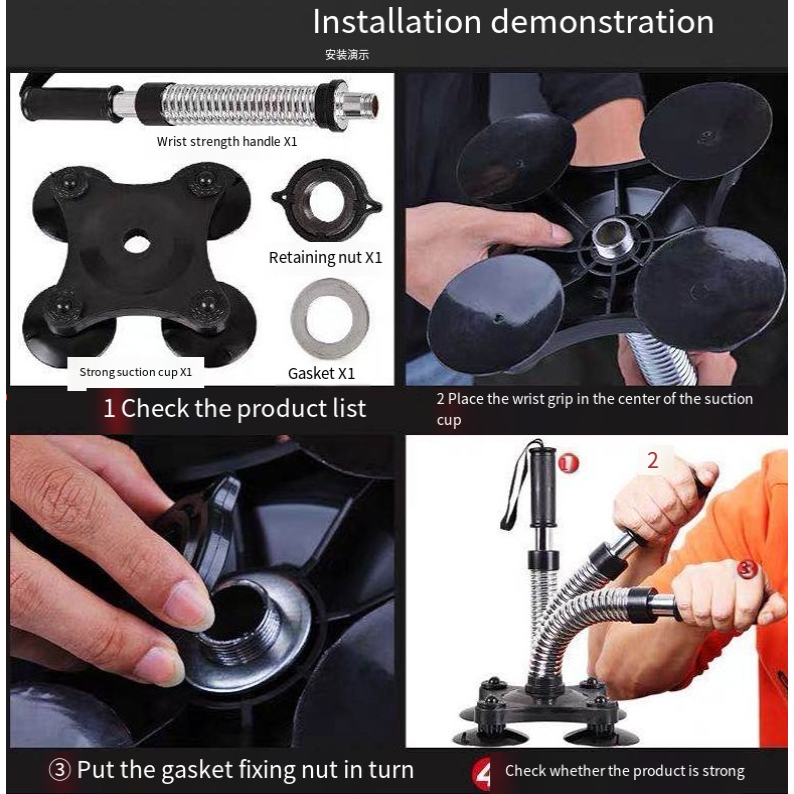 Installation demonstration

安装演示

Wrist strength handle X1

Retaining nut X1

Strong suction cup X1

Gasket X1

1 Check the product list

2 Place the wrist grip in the center of the suction cup

1

2

3

③ Put the gasket fixing nut in turn

4 Check whether the product is strong