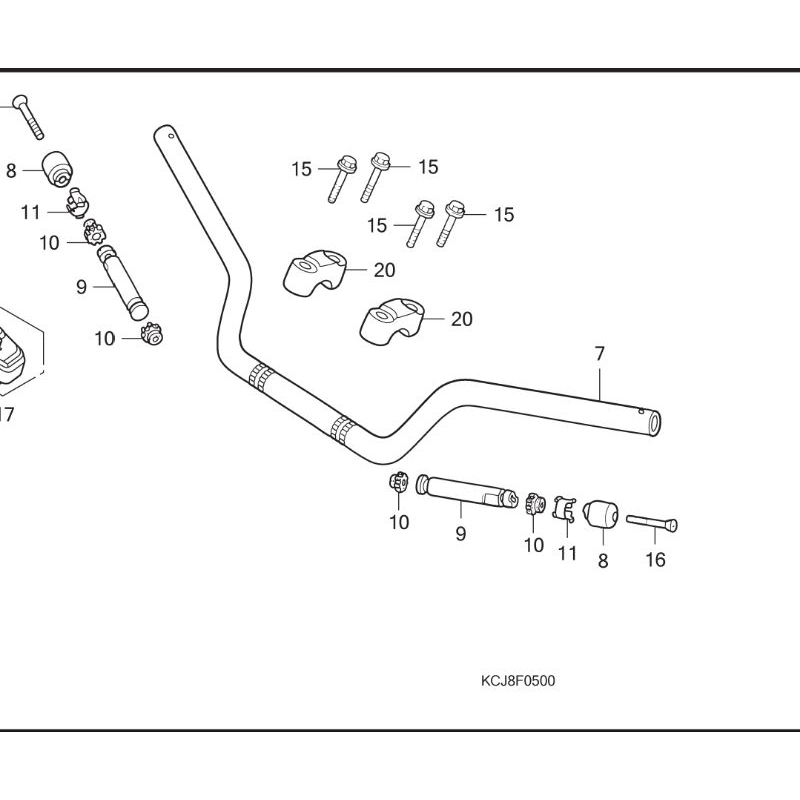 8
11
10
9
10
17
15
15
15
15
20
20
7
10
9
10
11
8
16
KCJ8F0500