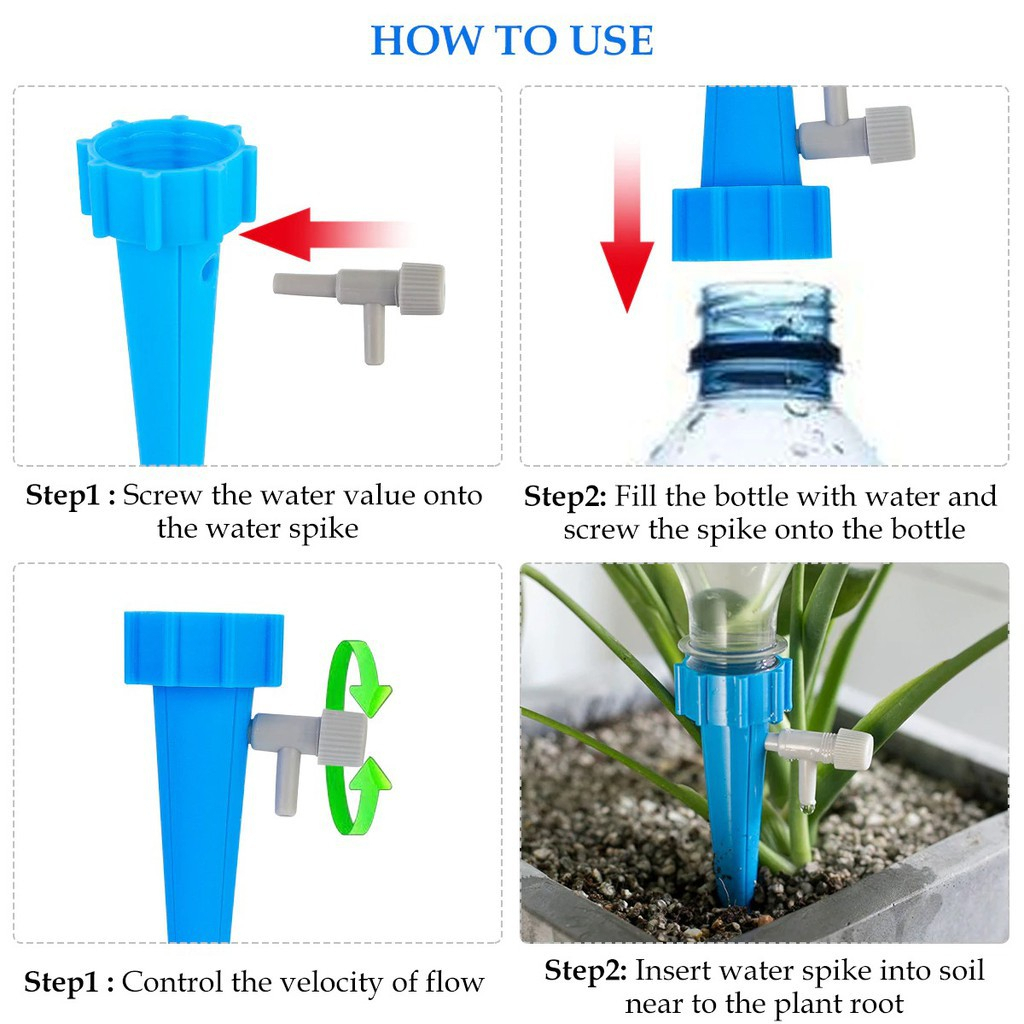 HOW TO USE

Step1 : Screw the water value onto the water spike

Step2: Fill the bottle with water and screw the spike onto the bottle

Step1 : Control the velocity of flow

Step2: Insert water spike into soil near to the plant root