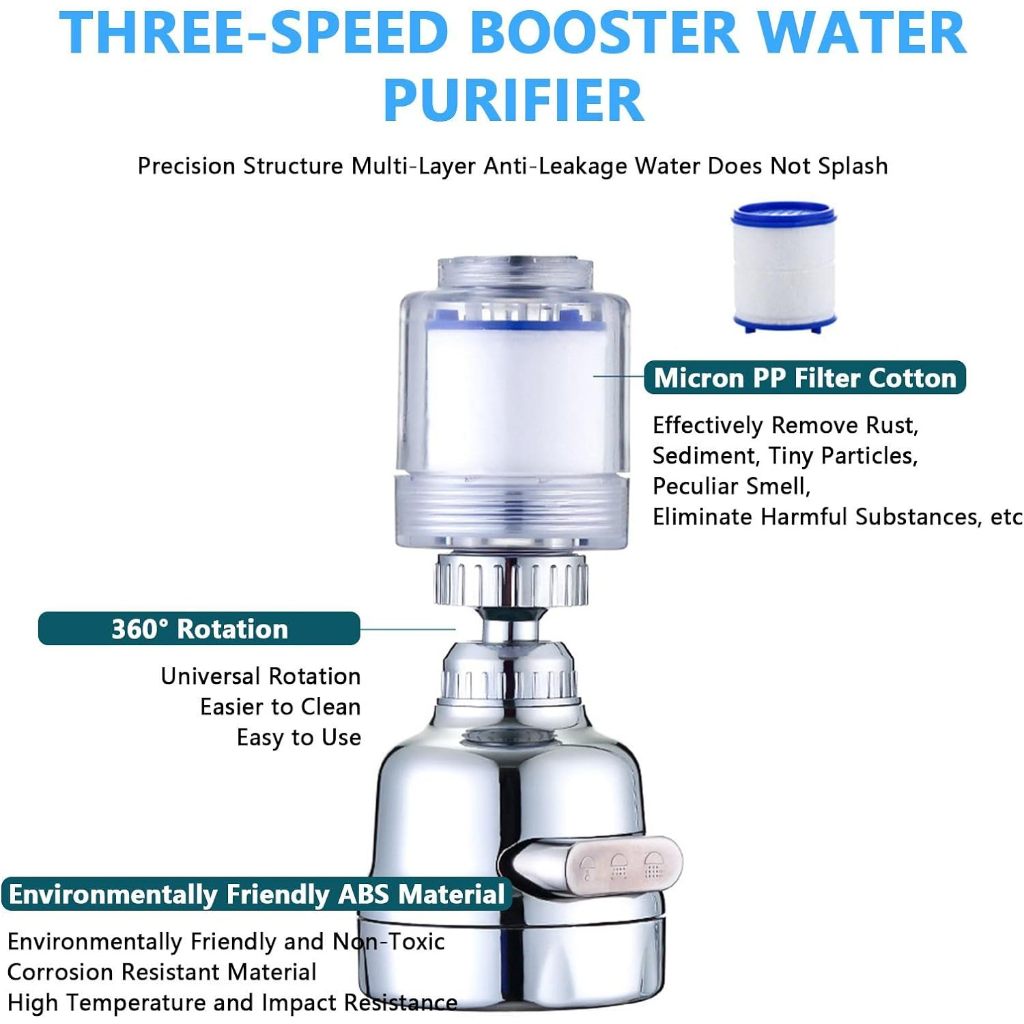 THREE-SPEED BOOSTER WATER PURIFIER

Precision Structure Multi-Layer Anti-Leakage Water Does Not Splash

Micron PP Filter Cotton

Effectively Remove Rust,
Sediment, Tiny Particles,
Peculiar Smell,
Eliminate Harmful Substances, etc

360° Rotation

Universal Rotation
Easier to Clean
Easy to Use

Environmentally Friendly ABS Material

Environmentally Friendly and Non-Toxic
Corrosion Resistant Material
High Temperature and Impact Resistance