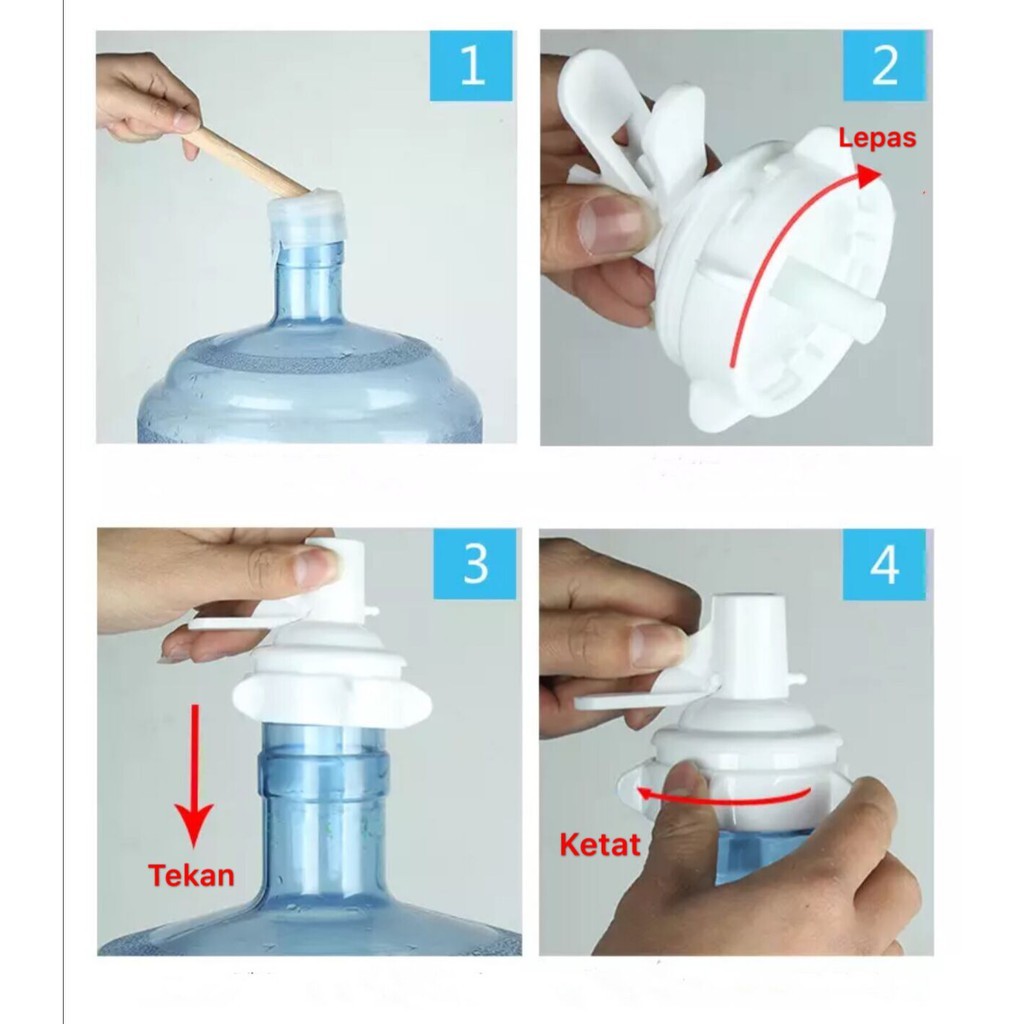 1

2

Lepas

3

Tekan

4

Ketat