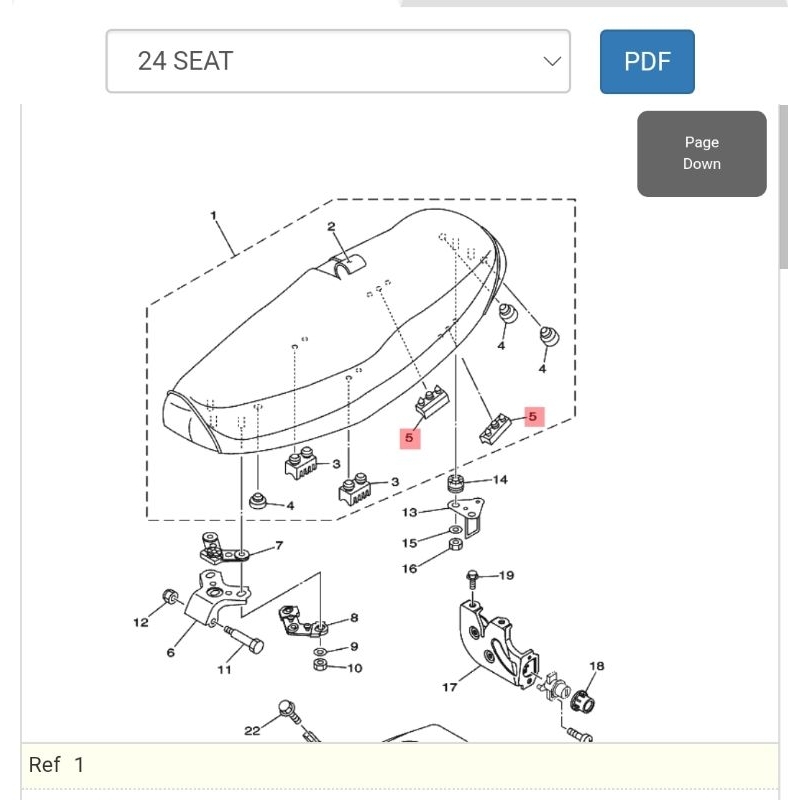 24 SEAT

PDF

Page Down

1
2
4
4
5
5
3
3
4
14
13
15
16
7
19
12
6
11
8
9
10
17
18
22

Ref 1