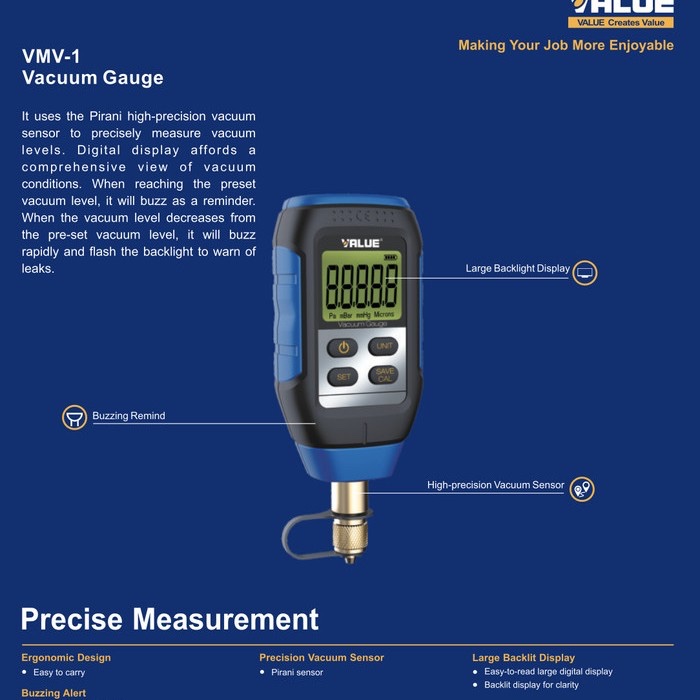 VALUE
VALUE Creates Value
Making Your Job More Enjoyable

VMV-1
Vacuum Gauge

It uses the Pirani high-precision vacuum sensor to precisely measure vacuum levels. Digital display affords a comprehensive view of vacuum conditions. When reaching the preset vacuum level, it will buzz as a reminder. When the vacuum level decreases from the pre-set vacuum level, it will buzz rapidly and flash the backlight to warn of leaks.

VALUE
8.8.8.8.8
Pa mBar mmHg Microns
Vacuum Gauge
UNIT
SET
SAVE CAL

Large Backlight Display
Buzzing Remind
High-precision Vacuum Sensor

Precise Measurement

Ergonomic Design
• Easy to carry
Buzzing Alert

Precision Vacuum Sensor
• Pirani sensor

Large Backlit Display
• Easy-to-read large digital display
• Backlit display for clarity