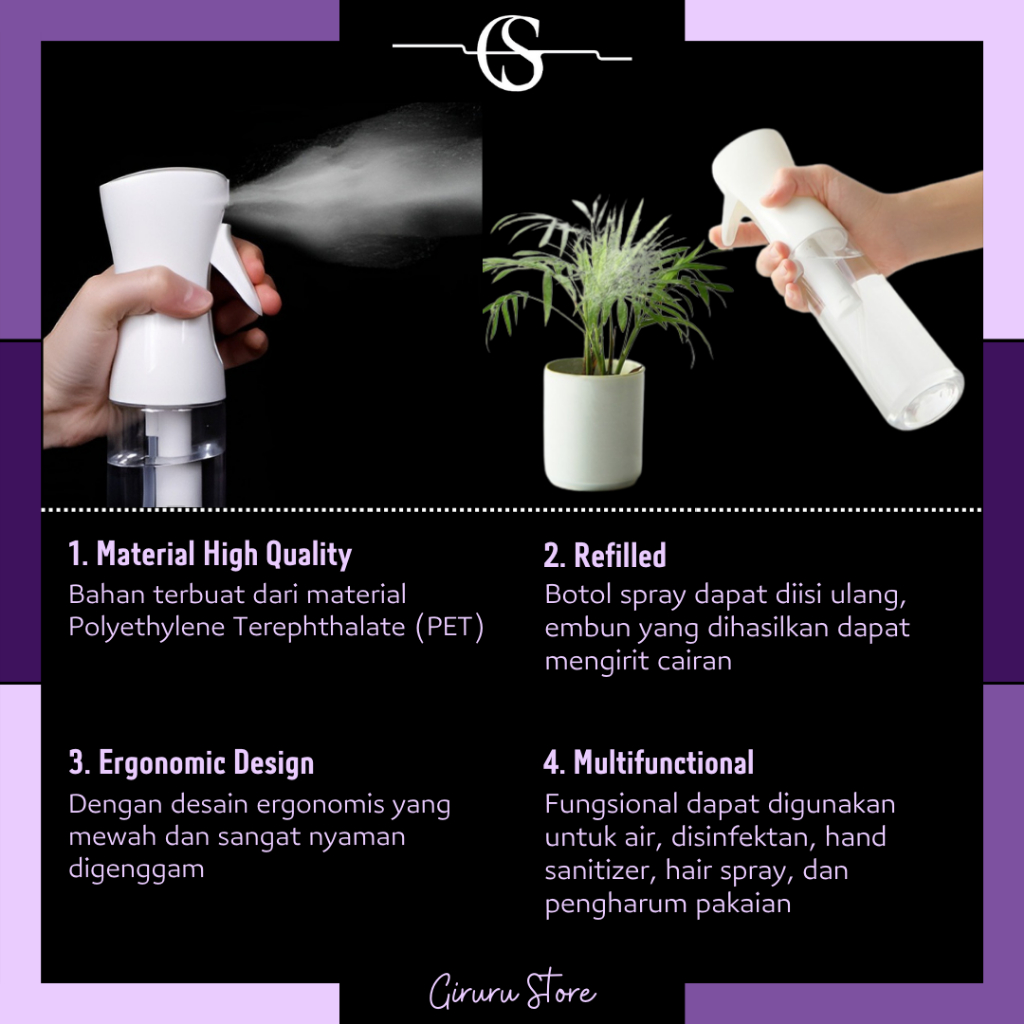 GS

1. Material High Quality
Bahan terbuat dari material Polyethylene Terephthalate (PET)

2. Refilled
Botol spray dapat diisi ulang, embun yang dihasilkan dapat mengirit cairan

3. Ergonomic Design
Dengan desain ergonomis yang mewah dan sangat nyaman digenggam

4. Multifunctional
Fungsional dapat digunakan untuk air, disinfektan, hand sanitizer, hair spray, dan pengharum pakaian

Giruru Store