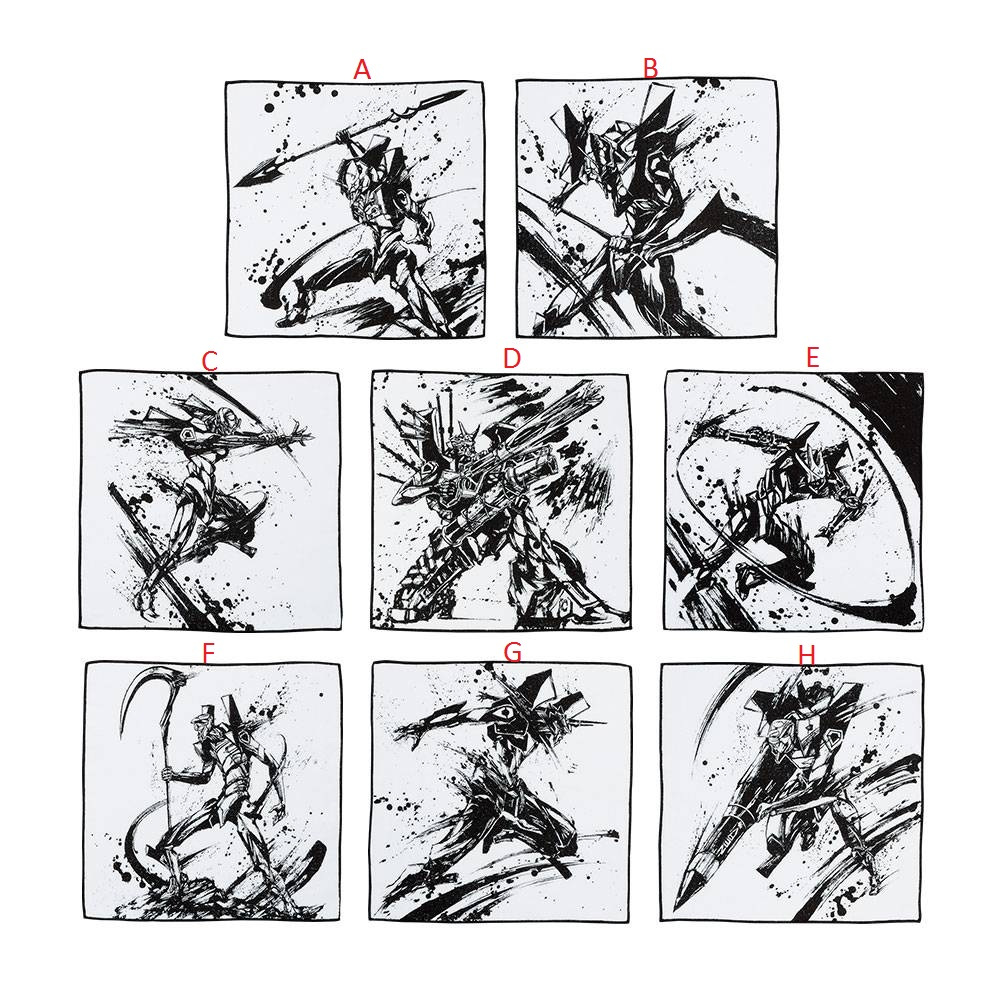 A
B
C
D
E
F
G
H