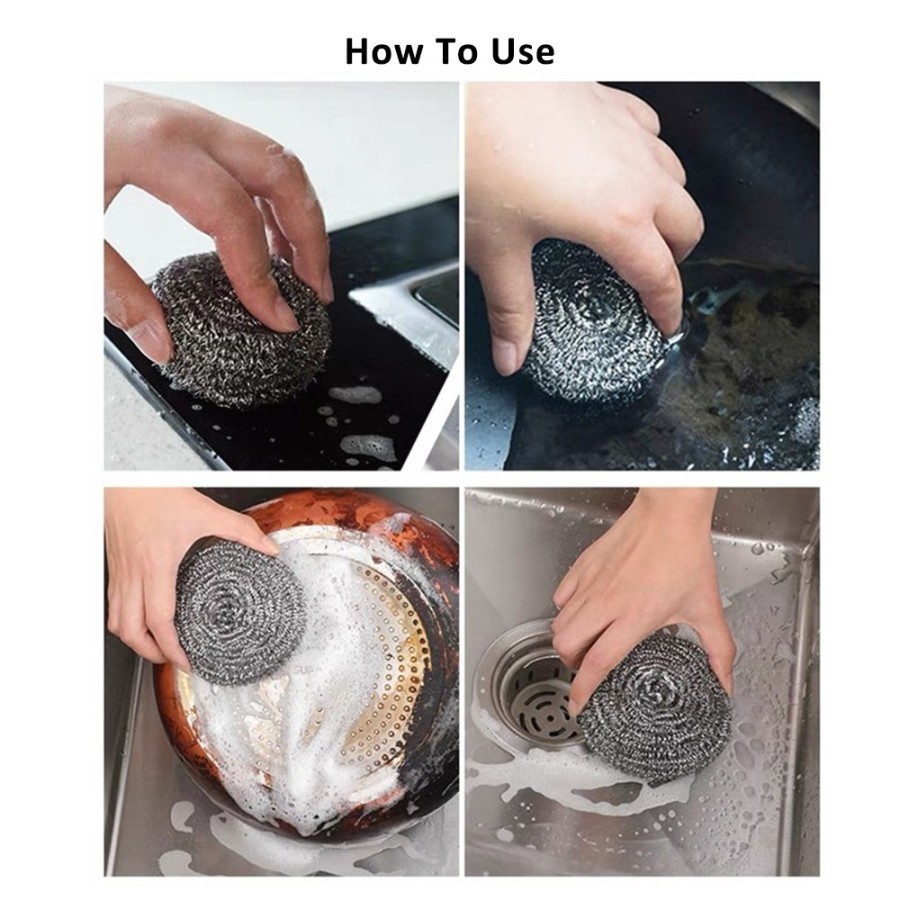 How To Use