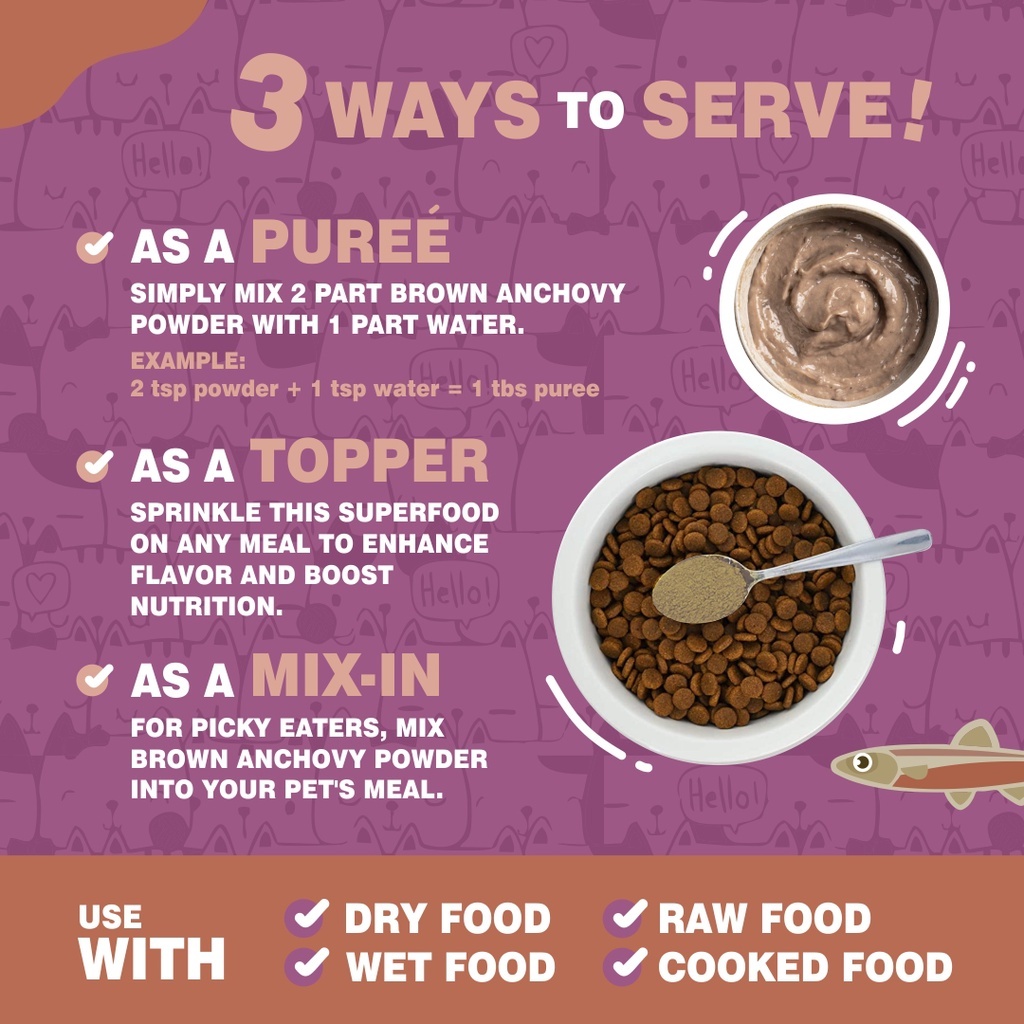 3 WAYS TO SERVE!

AS A PUREÉ

SIMPLY MIX 2 PART BROWN ANCHOVY POWDER WITH 1 PART WATER.

EXAMPLE:
2 tsp powder + 1 tsp water = 1 tbs puree

AS A TOPPER

SPRINKLE THIS SUPERFOOD ON ANY MEAL TO ENHANCE FLAVOR AND BOOST NUTRITION.

AS A MIX-IN

FOR PICKY EATERS, MIX BROWN ANCHOVY POWDER INTO YOUR PET'S MEAL.

Hello! Hello! Hello! Hello! Hello!

USE WITH

DRY FOOD
WET FOOD
RAW FOOD
COOKED FOOD