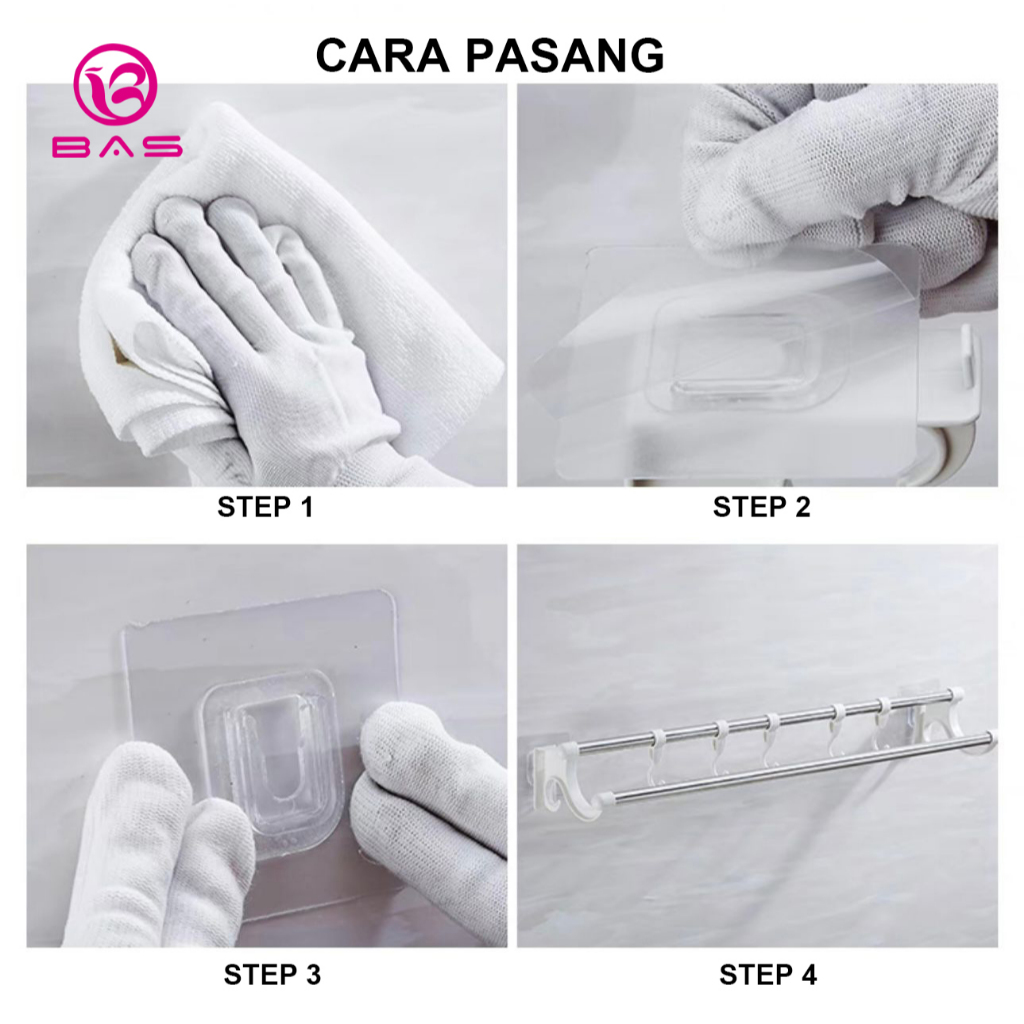 BAS

CARA PASANG

STEP 1

STEP 2

STEP 3

STEP 4