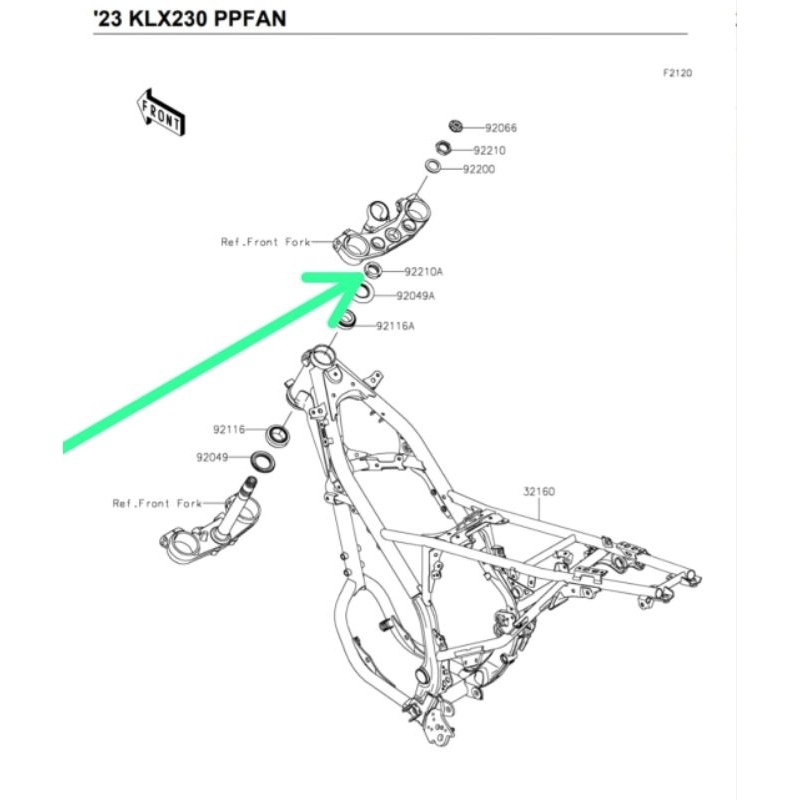 '23 KLX230 PPFAN

F2120

FRONT

92066
92210
92200
Ref.Front Fork
92210A
92049A
92116A
92116
92049
Ref.Front Fork
32160