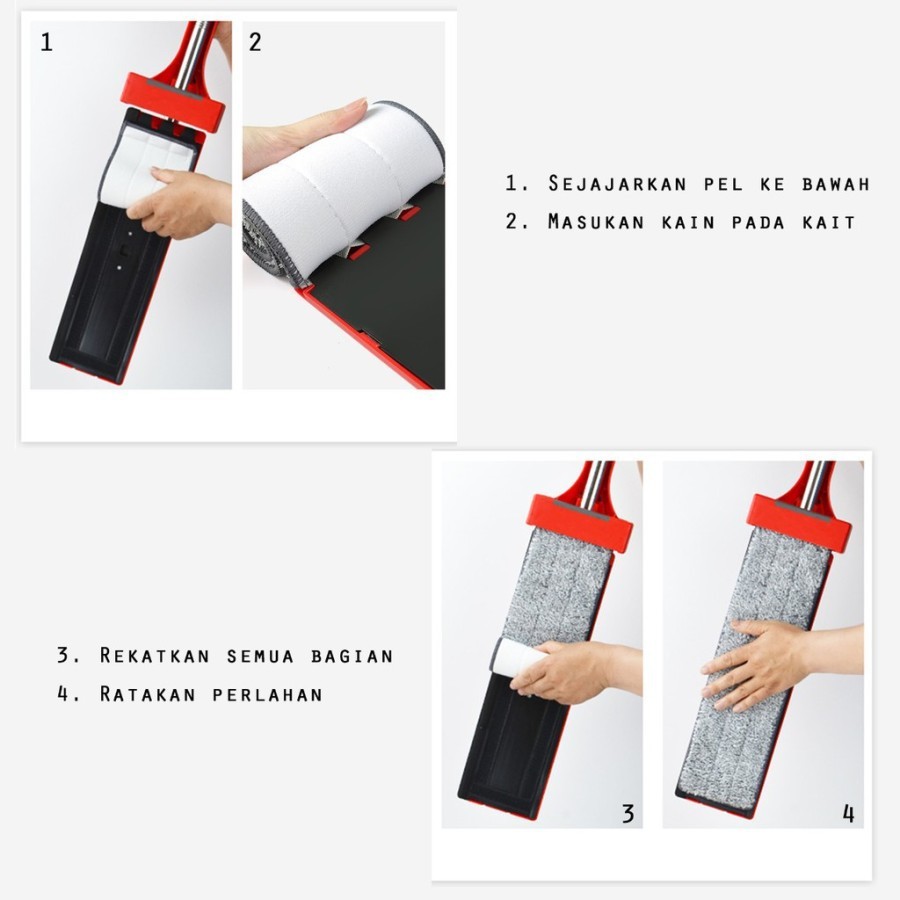 1

2

1. Sejajarkan pel ke bawah
2. Masukan kain pada kait

3. Rekatkan semua bagian
4. Ratakan perlahan

3

4