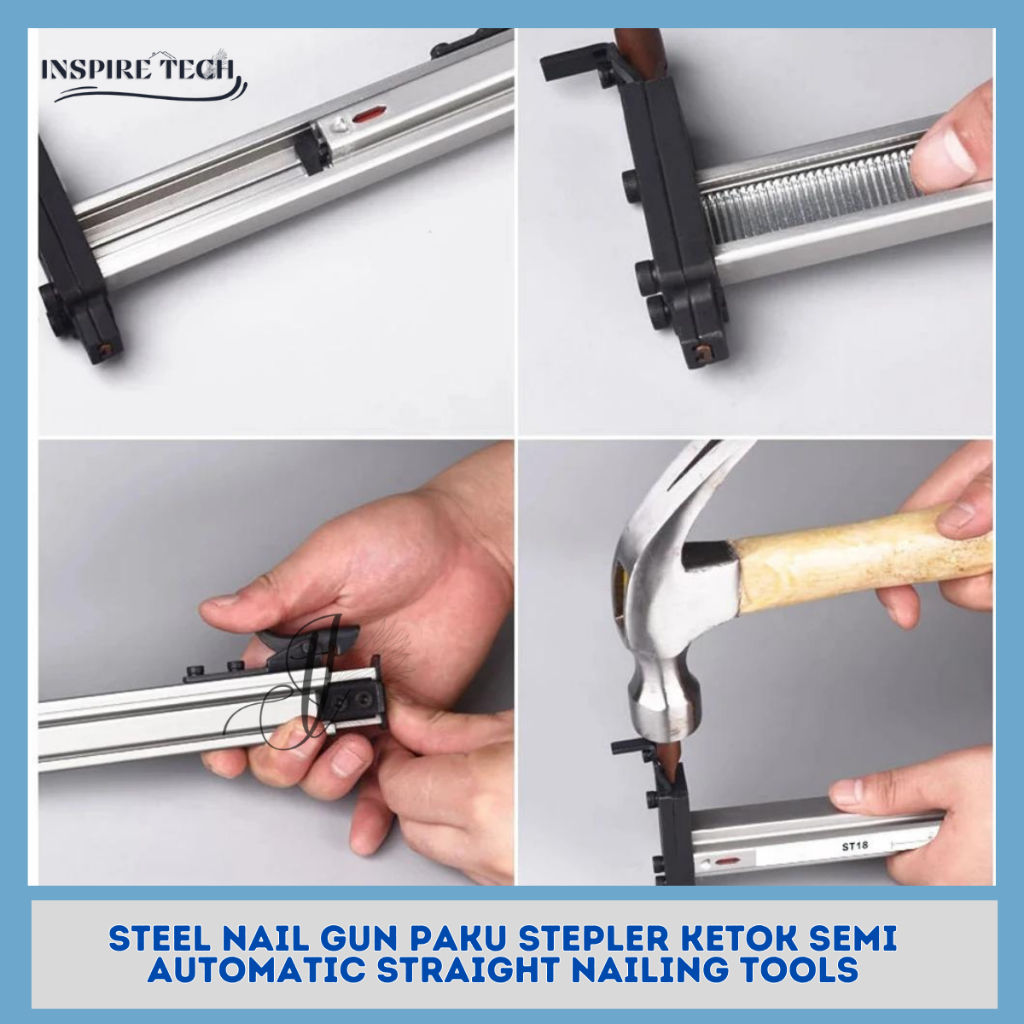 INSPIRE TECH

ST18

STEEL NAIL GUN PAKU STEPLER KETOK SEMI AUTOMATIC STRAIGHT NAILING TOOLS