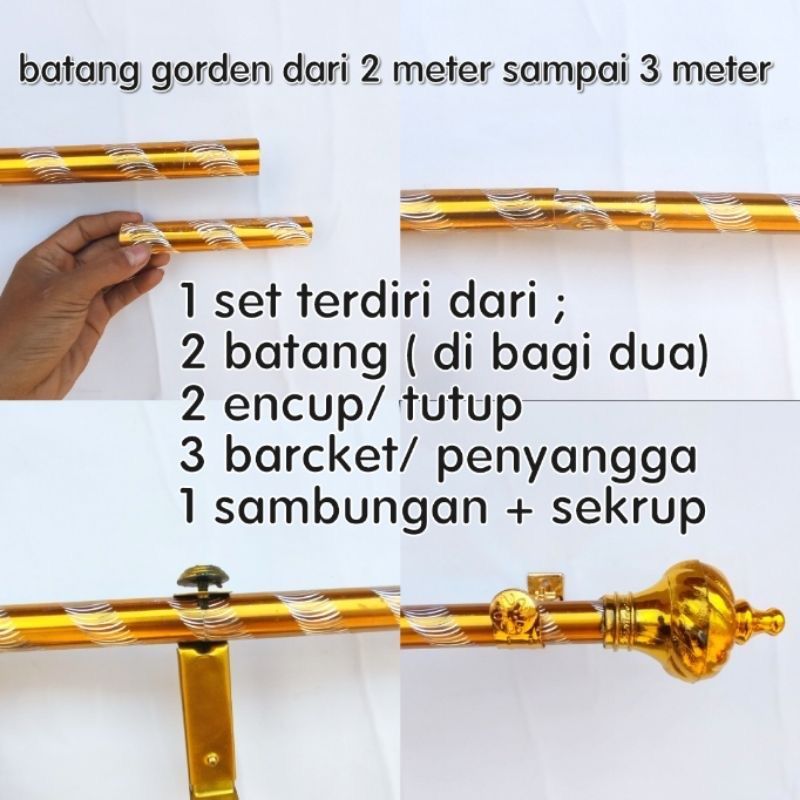 batang gorden dari 2 meter sampai 3 meter

1 set terdiri dari ;
2 batang ( di bagi dua)
2 encup/ tutup
3 barcket/ penyangga
1 sambungan + sekrup