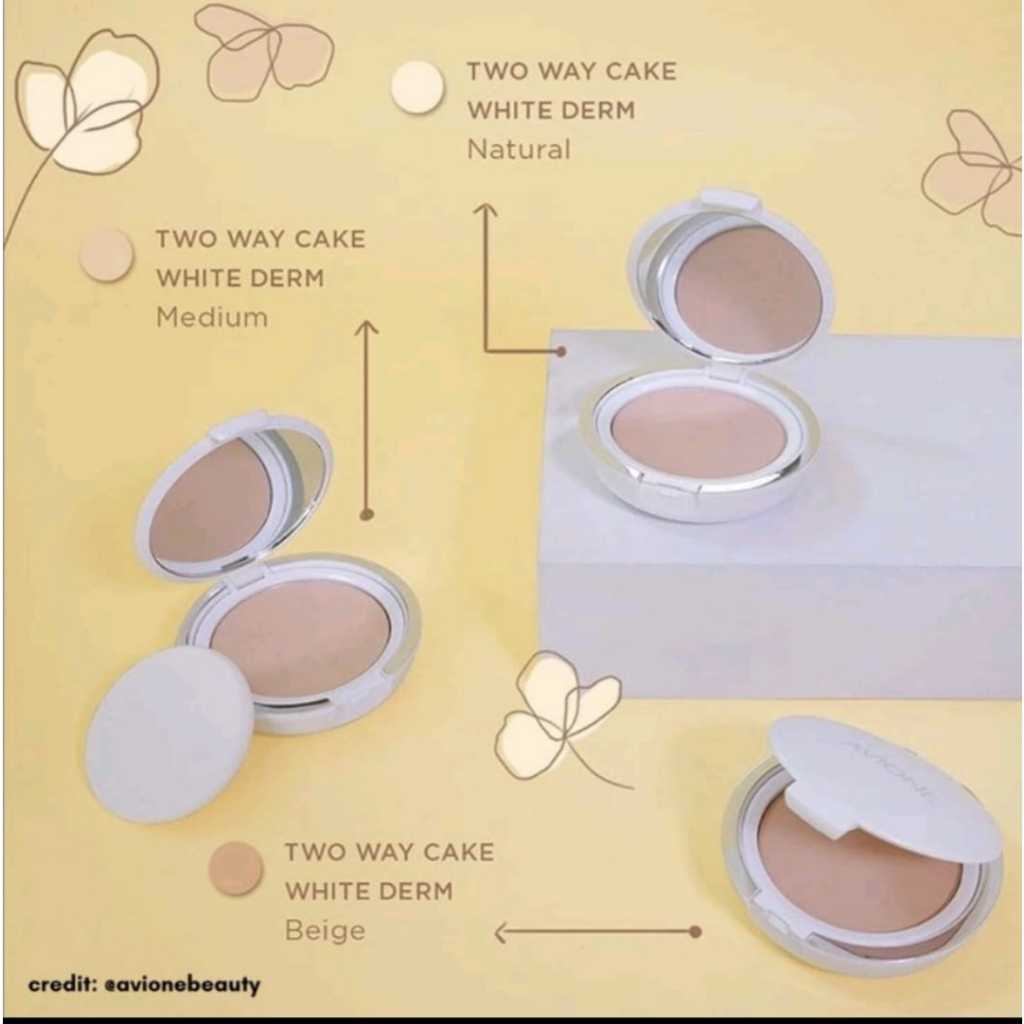 TWO WAY CAKE
WHITE DERM
Natural

TWO WAY CAKE
WHITE DERM
Medium

AVIONE

TWO WAY CAKE
WHITE DERM
Beige

credit: @avionebeauty