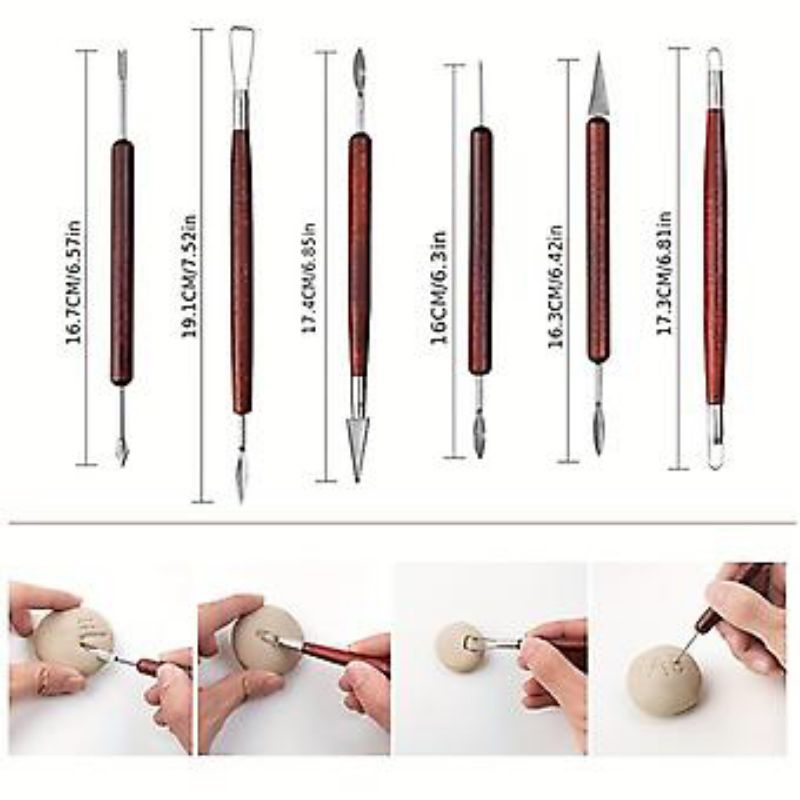 16.7CM/6.57in

19.1CM/7.52in

17.4CM/6.85in

16CM/6.3in

16.3CM/6.42in

17.3CM/6.81in