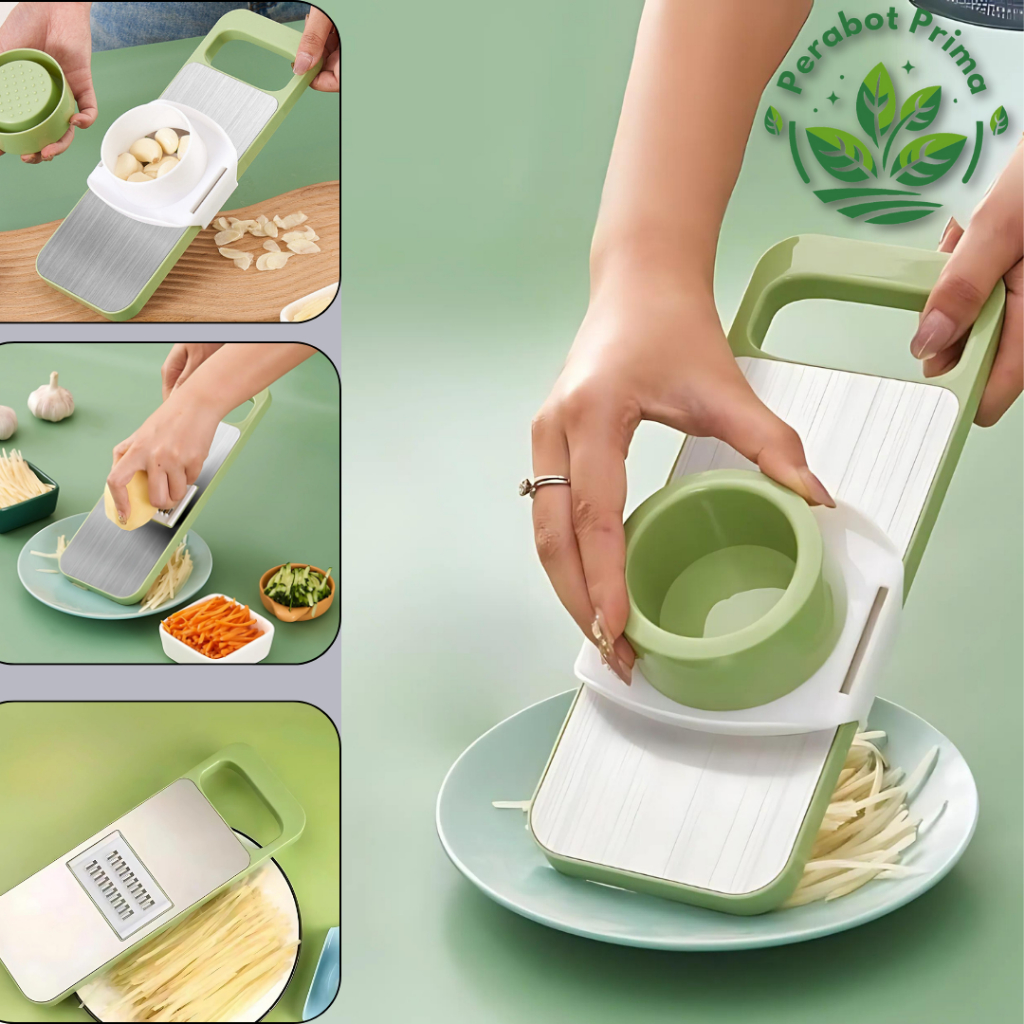 Perabot Prima