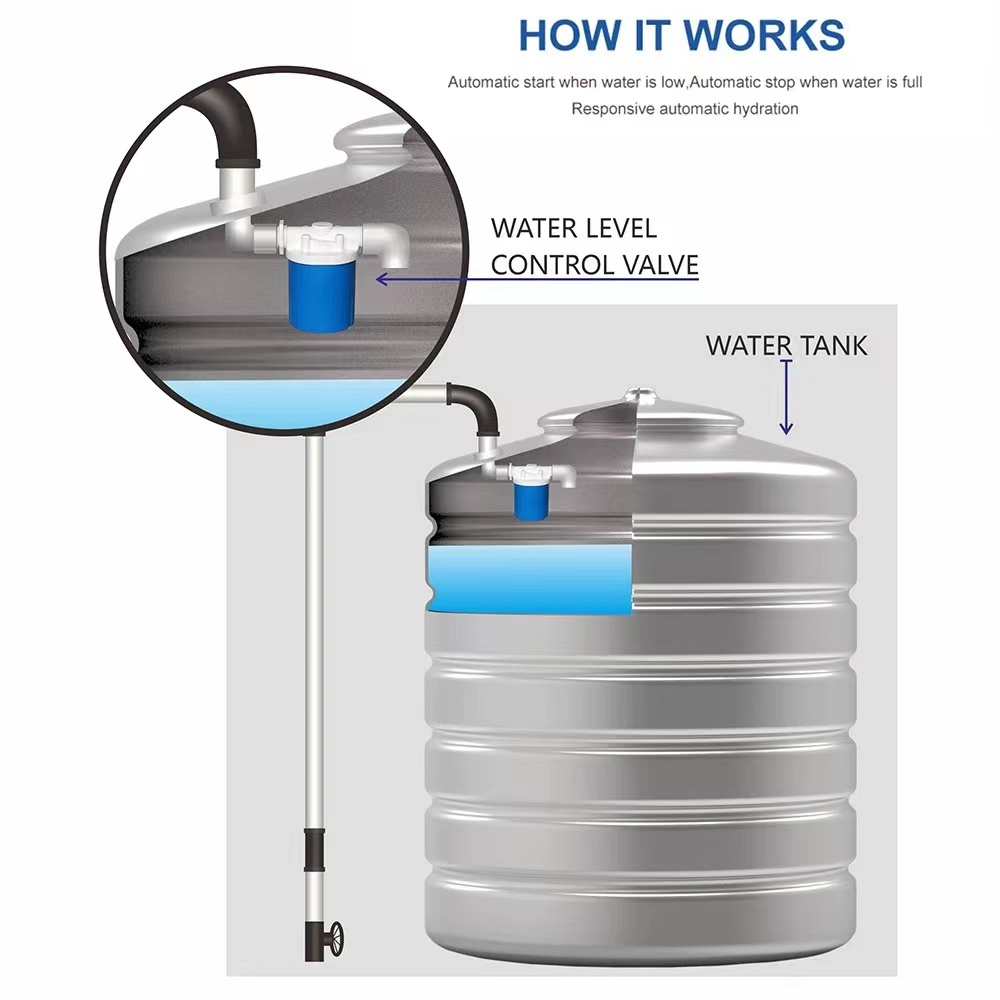 HOW IT WORKS

Automatic start when water is low,Automatic stop when water is full
Responsive automatic hydration

WATER LEVEL
CONTROL VALVE

WATER TANK