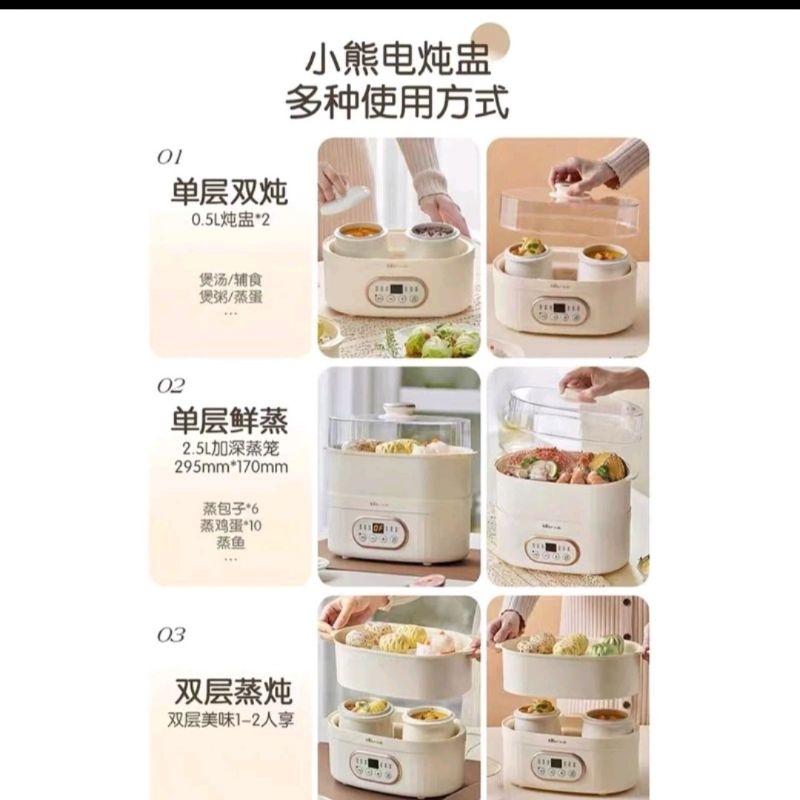 小熊电炖盅
多种使用方式

01
单层双炖
0.5L炖盅*2

煲汤/辅食
煲粥/蒸蛋
...

02
单层鲜蒸
2.5L加深蒸笼
295mm*170mm

蒸包子*6
蒸鸡蛋*10
蒸鱼
...

03
双层蒸炖
双层美味1-2人享