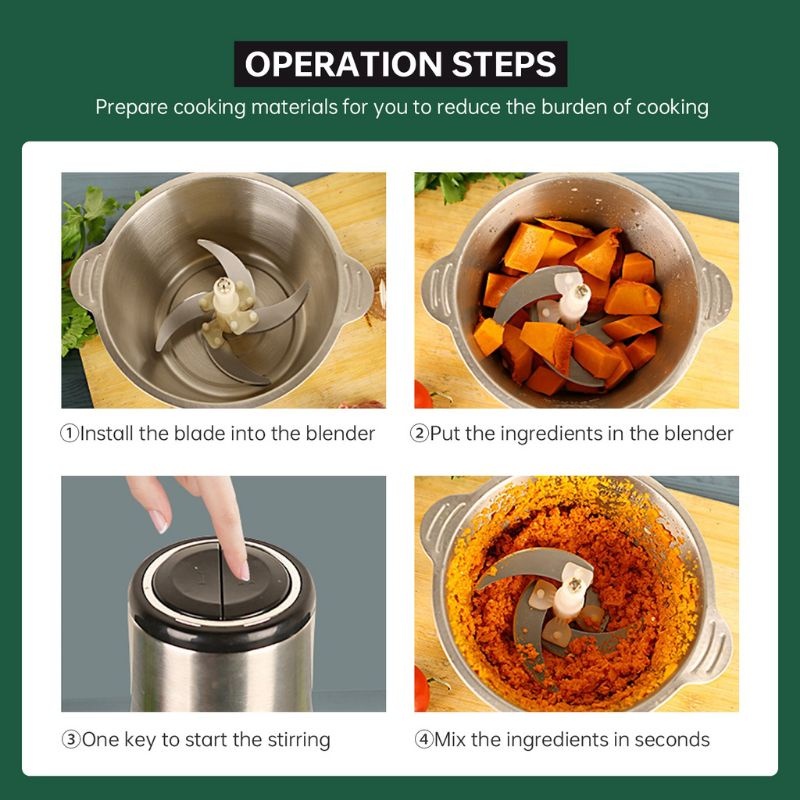 OPERATION STEPS

Prepare cooking materials for you to reduce the burden of cooking

①Install the blade into the blender

②Put the ingredients in the blender

③One key to start the stirring

④Mix the ingredients in seconds