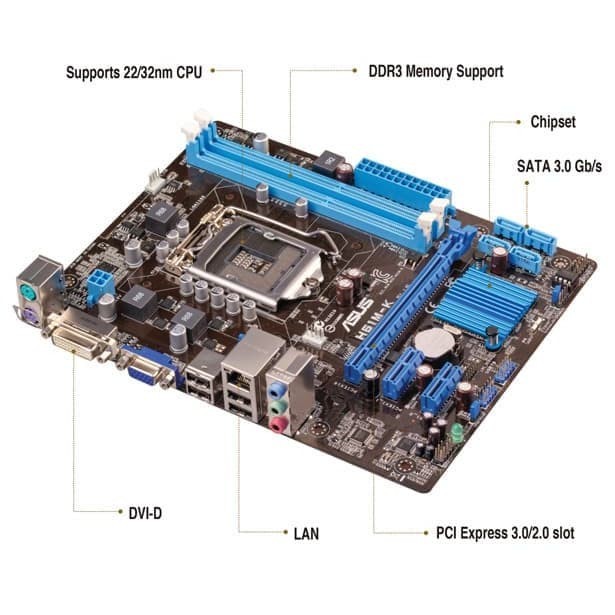 Supports 22/32nm CPU

DDR3 Memory Support

Chipset

SATA 3.0 Gb/s

ASUS

H61M-K

DVI-D

LAN

PCI Express 3.0/2.0 slot