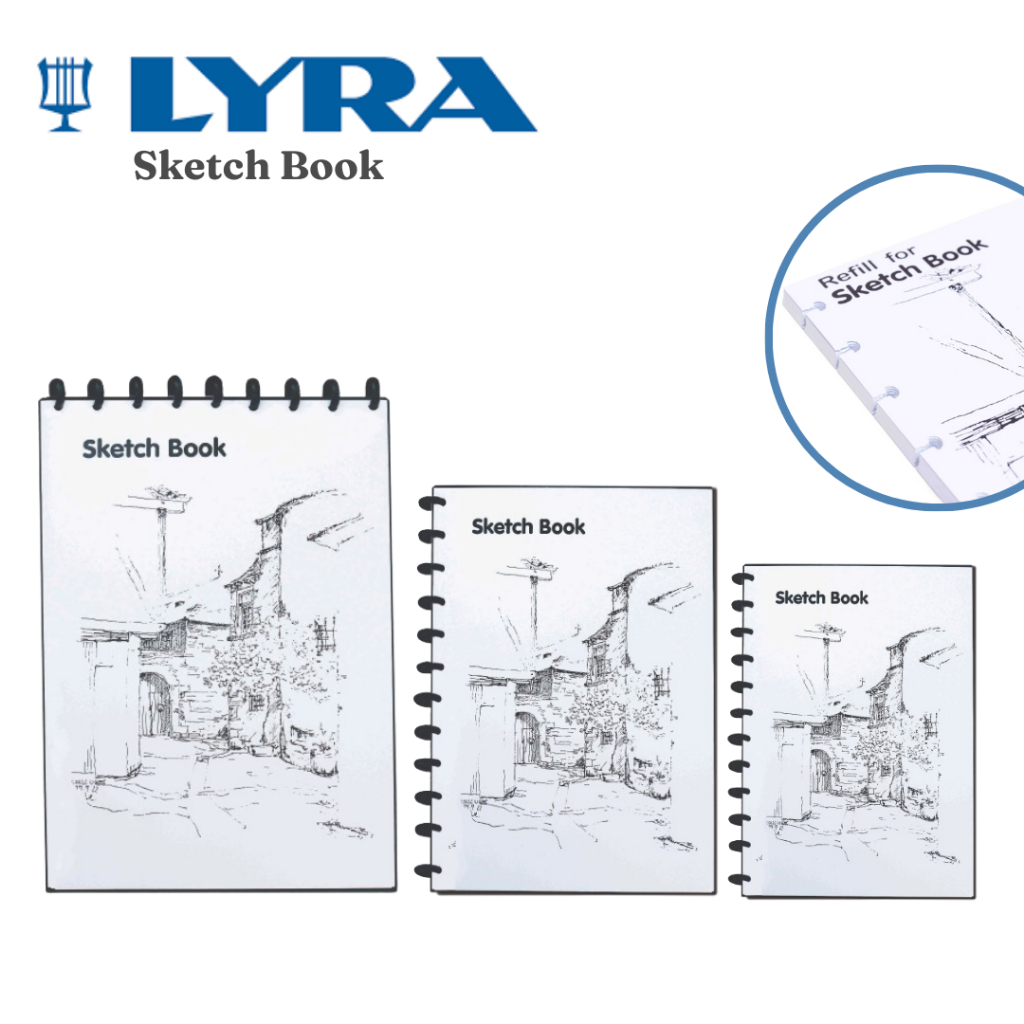 LYRA
Sketch Book

Refill for
Sketch Book

Sketch Book

Sketch Book

Sketch Book