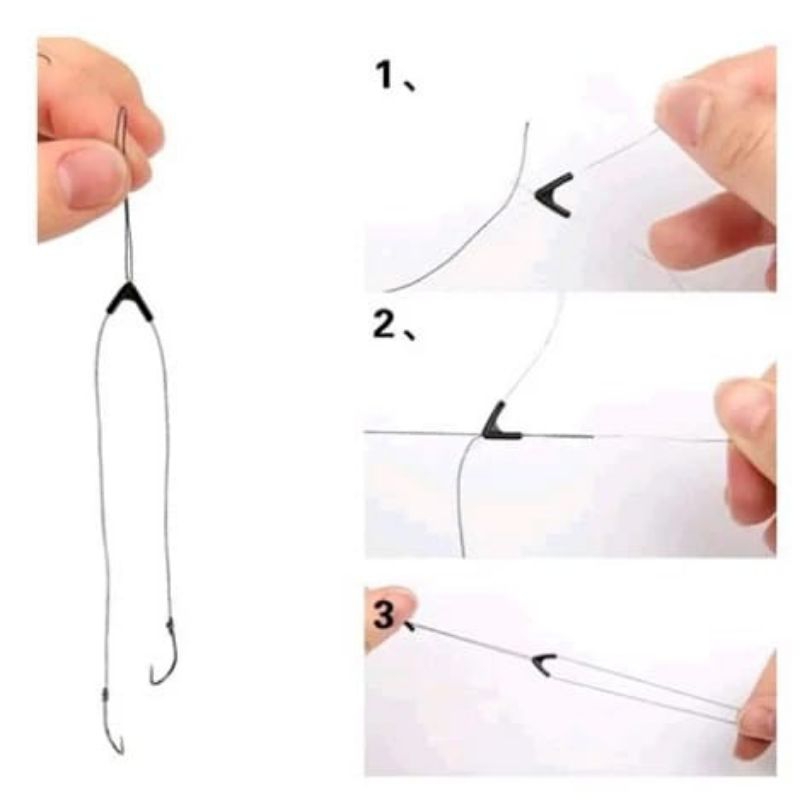 1、

2、

3、