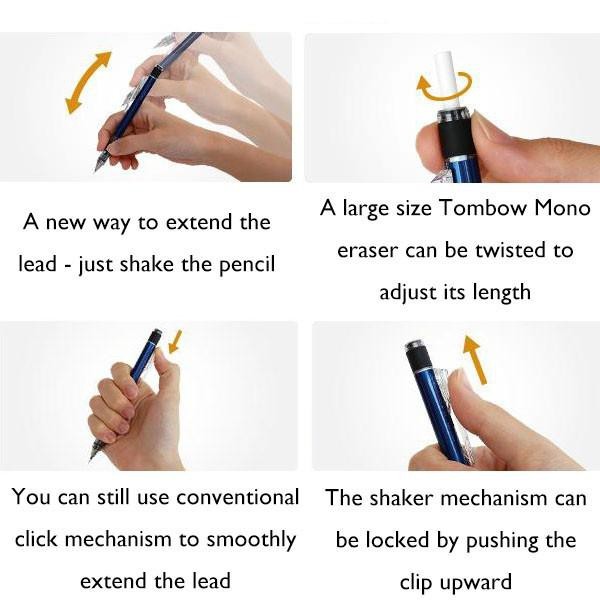 A new way to extend the lead - just shake the pencil

A large size Tombow Mono eraser can be twisted to adjust its length

You can still use conventional click mechanism to smoothly extend the lead

The shaker mechanism can be locked by pushing the clip upward