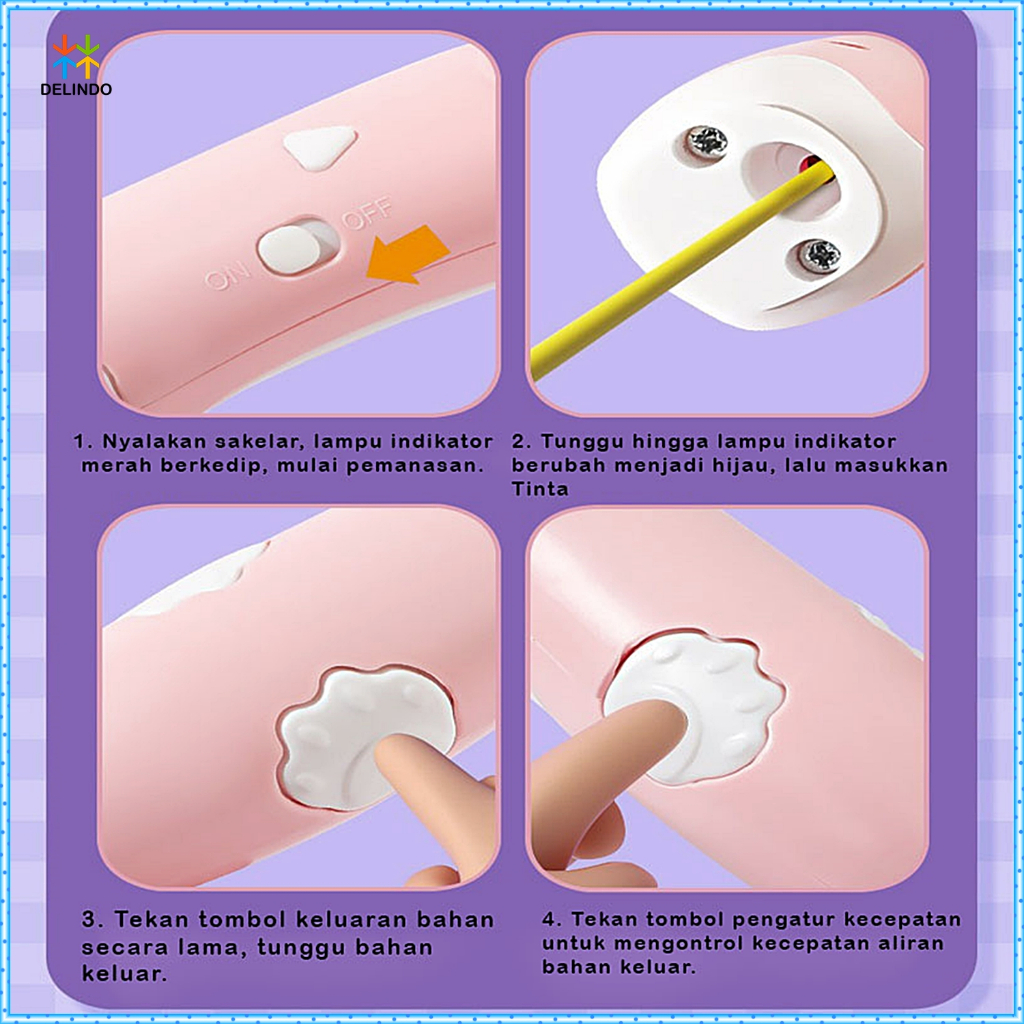 DELINDO

ON OFF

1. Nyalakan sakelar, lampu indikator merah berkedip, mulai pemanasan.

2. Tunggu hingga lampu indikator berubah menjadi hijau, lalu masukkan Tinta

3. Tekan tombol keluaran bahan secara lama, tunggu bahan keluar.

4. Tekan tombol pengatur kecepatan untuk mengontrol kecepatan aliran bahan keluar.