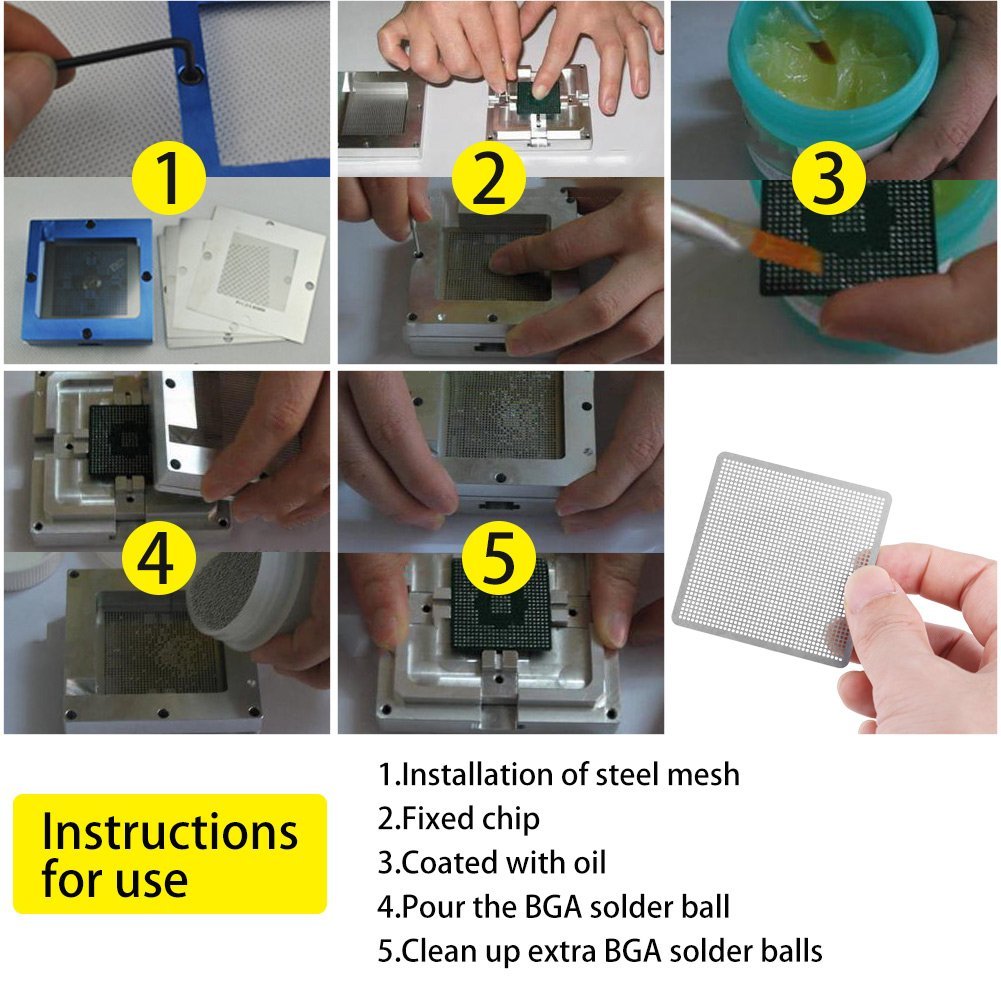 1

2

3

4

5

Instructions for use

1.Installation of steel mesh
2.Fixed chip
3.Coated with oil
4.Pour the BGA solder ball
5.Clean up extra BGA solder balls