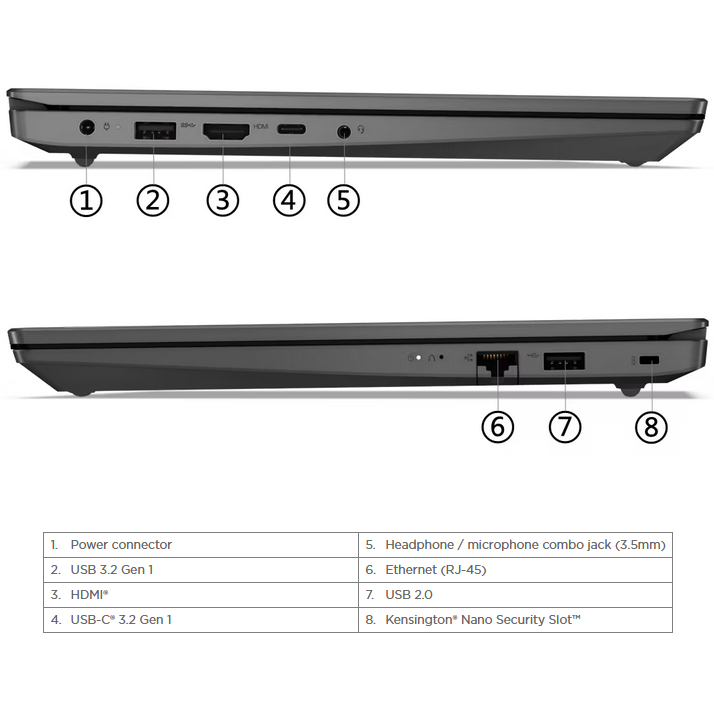 HDMI

①　②　③　④　⑤

⑥　⑦　⑧

| 1. Power connector | 5. Headphone / microphone combo jack (3.5mm) |
|---|---|
| 2. USB 3.2 Gen 1 | 6. Ethernet (RJ-45) |
| 3. HDMI® | 7. USB 2.0 |
| 4. USB-C® 3.2 Gen 1 | 8. Kensington® Nano Security Slot™ |