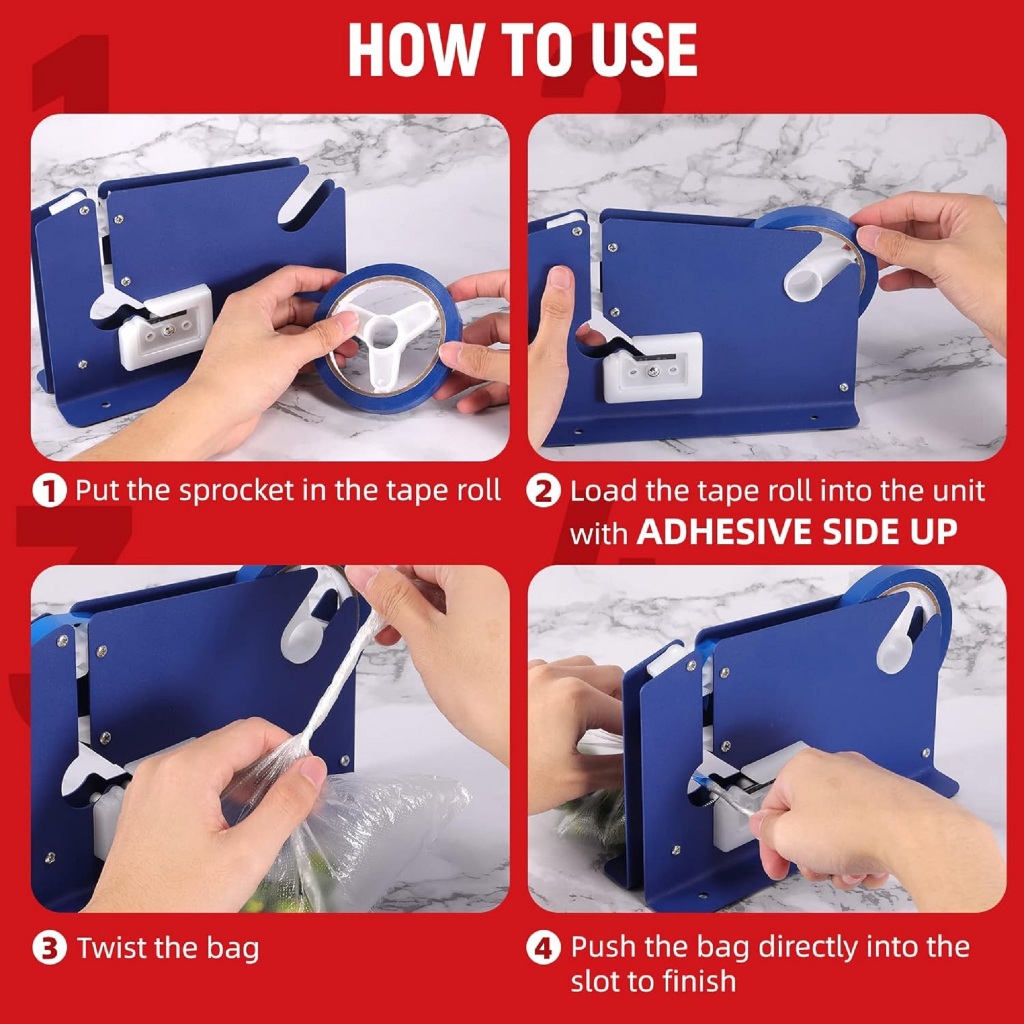 HOW TO USE

1 Put the sprocket in the tape roll

2 Load the tape roll into the unit with ADHESIVE SIDE UP

3 Twist the bag

4 Push the bag directly into the slot to finish