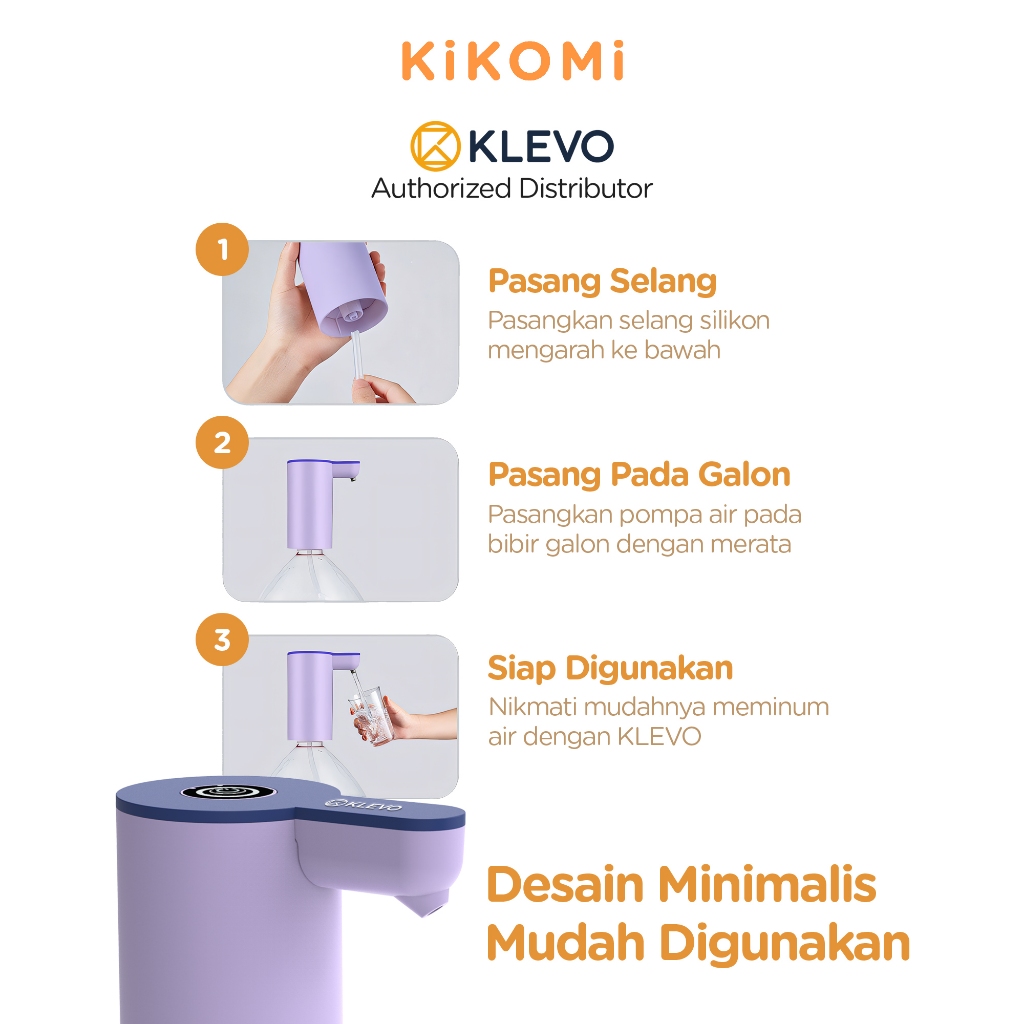 KiKOMi

KLEVO
Authorized Distributor

1

Pasang Selang
Pasangkan selang silikon mengarah ke bawah

2

Pasang Pada Galon
Pasangkan pompa air pada bibir galon dengan merata

3

Siap Digunakan
Nikmati mudahnya meminum air dengan KLEVO

KLEVO

Desain Minimalis
Mudah Digunakan